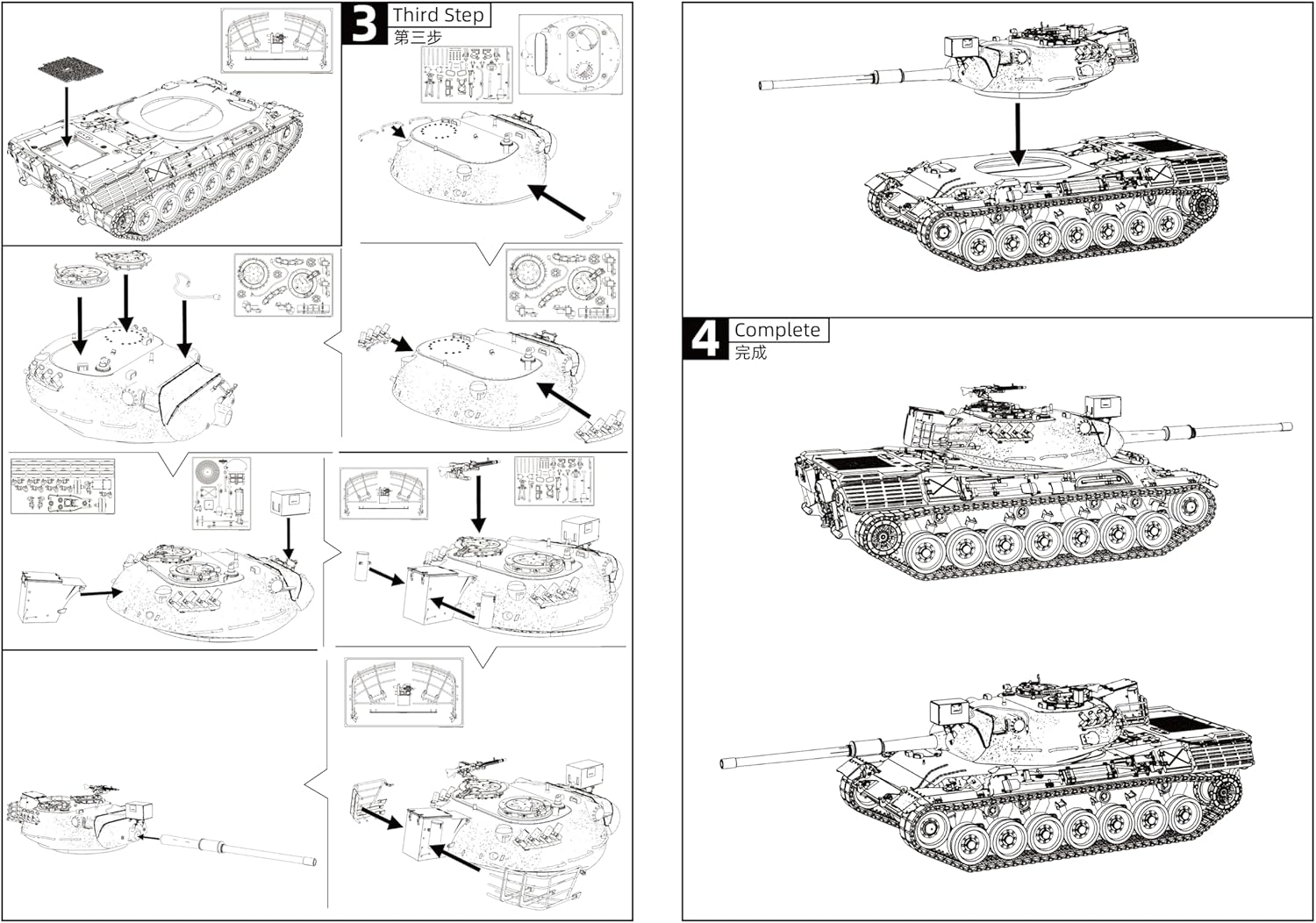 3 Third Step
第三步

4 Complete
完成