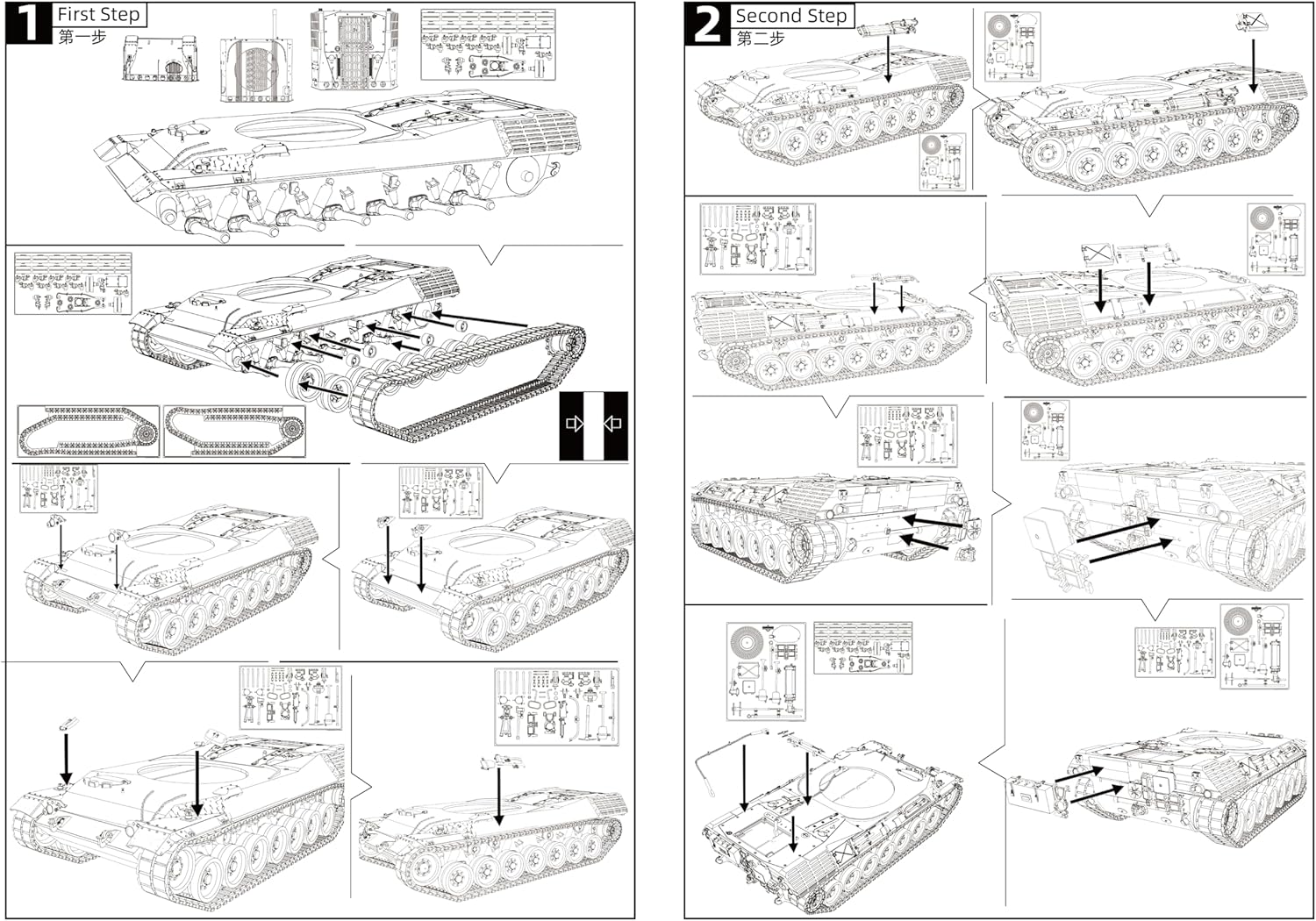 1 First Step
第一步

2 Second Step
第二步