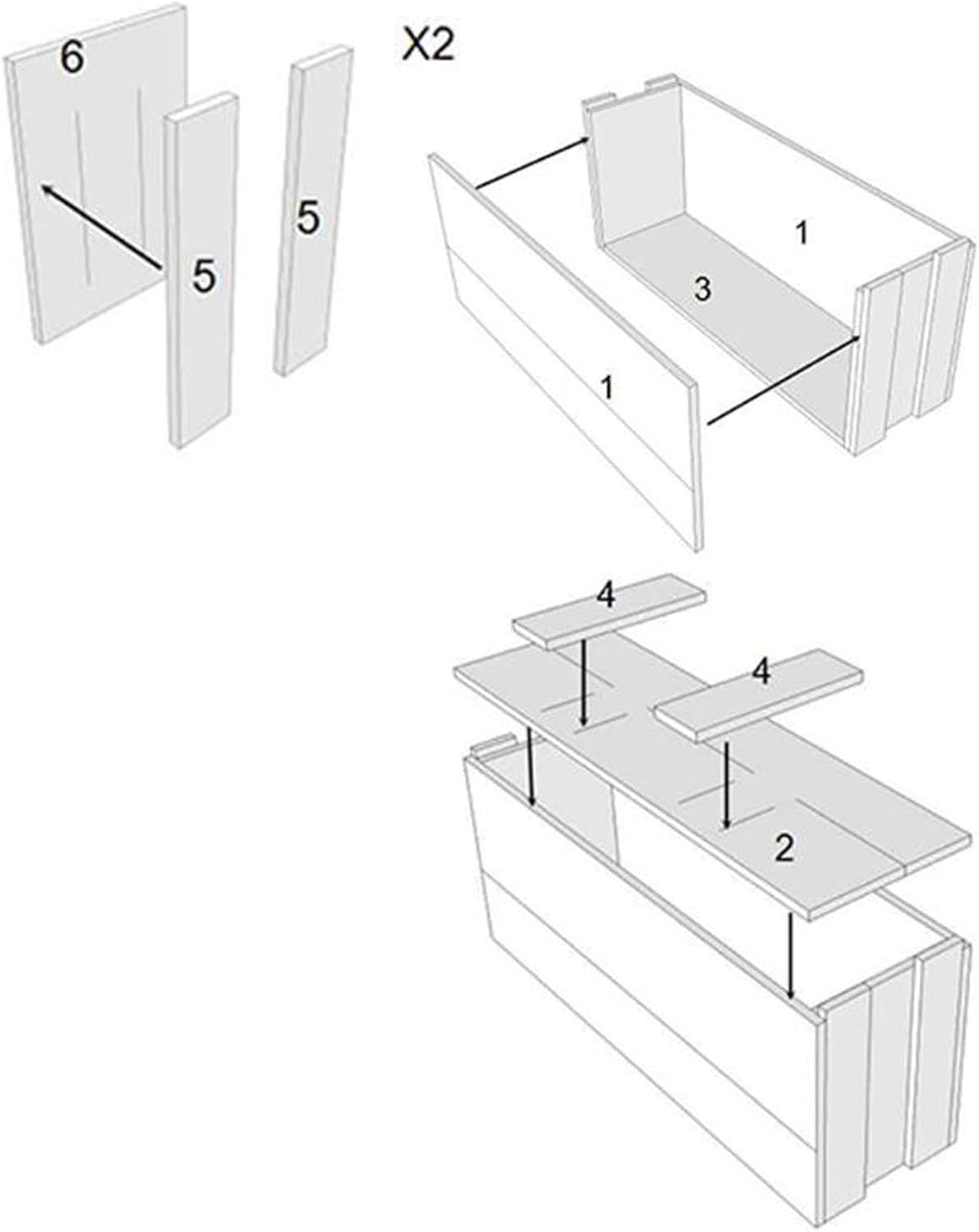 6
5
5
X2
1
3
1
4
4
2