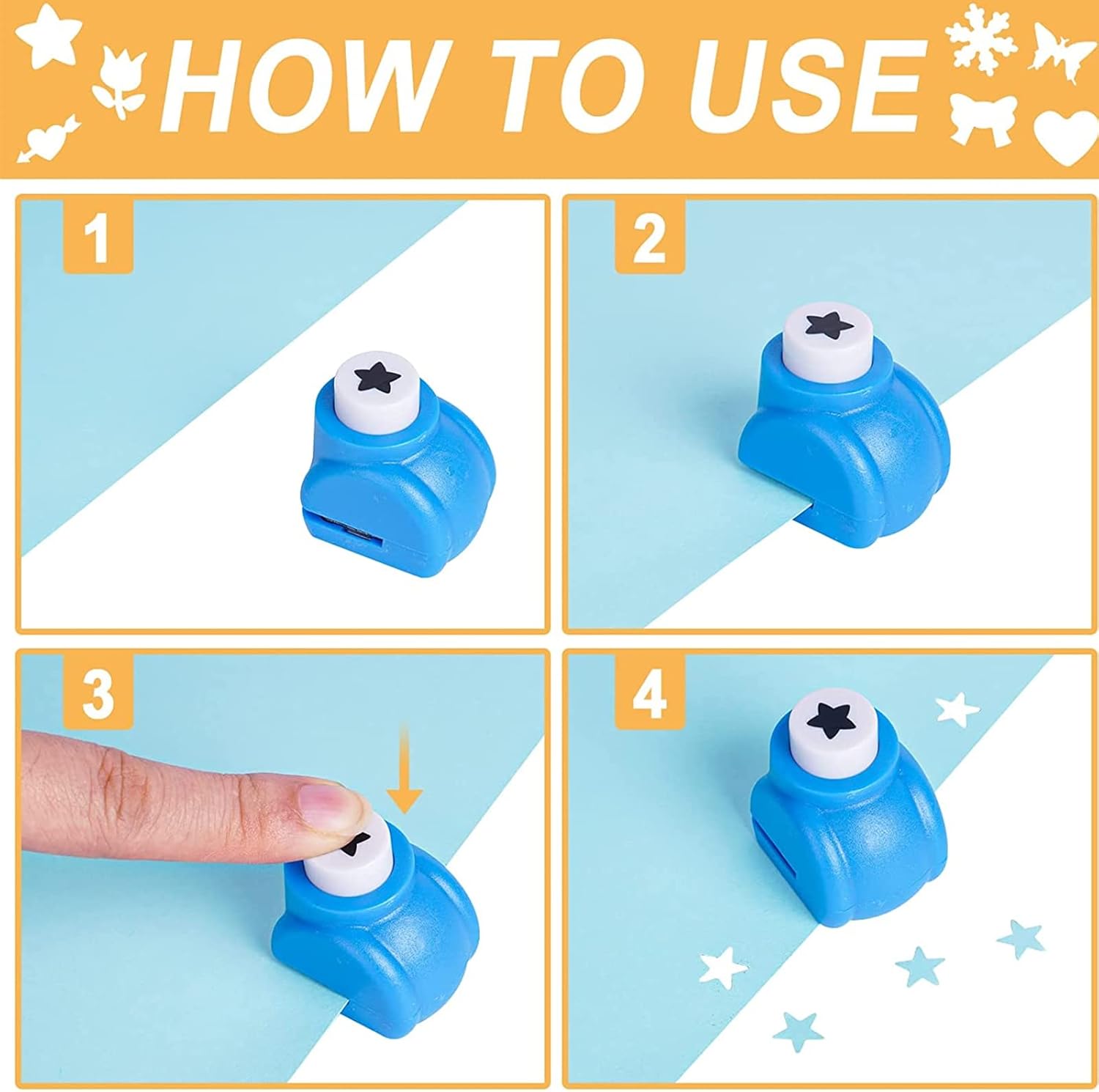 HOW TO USE

1

2

3

4