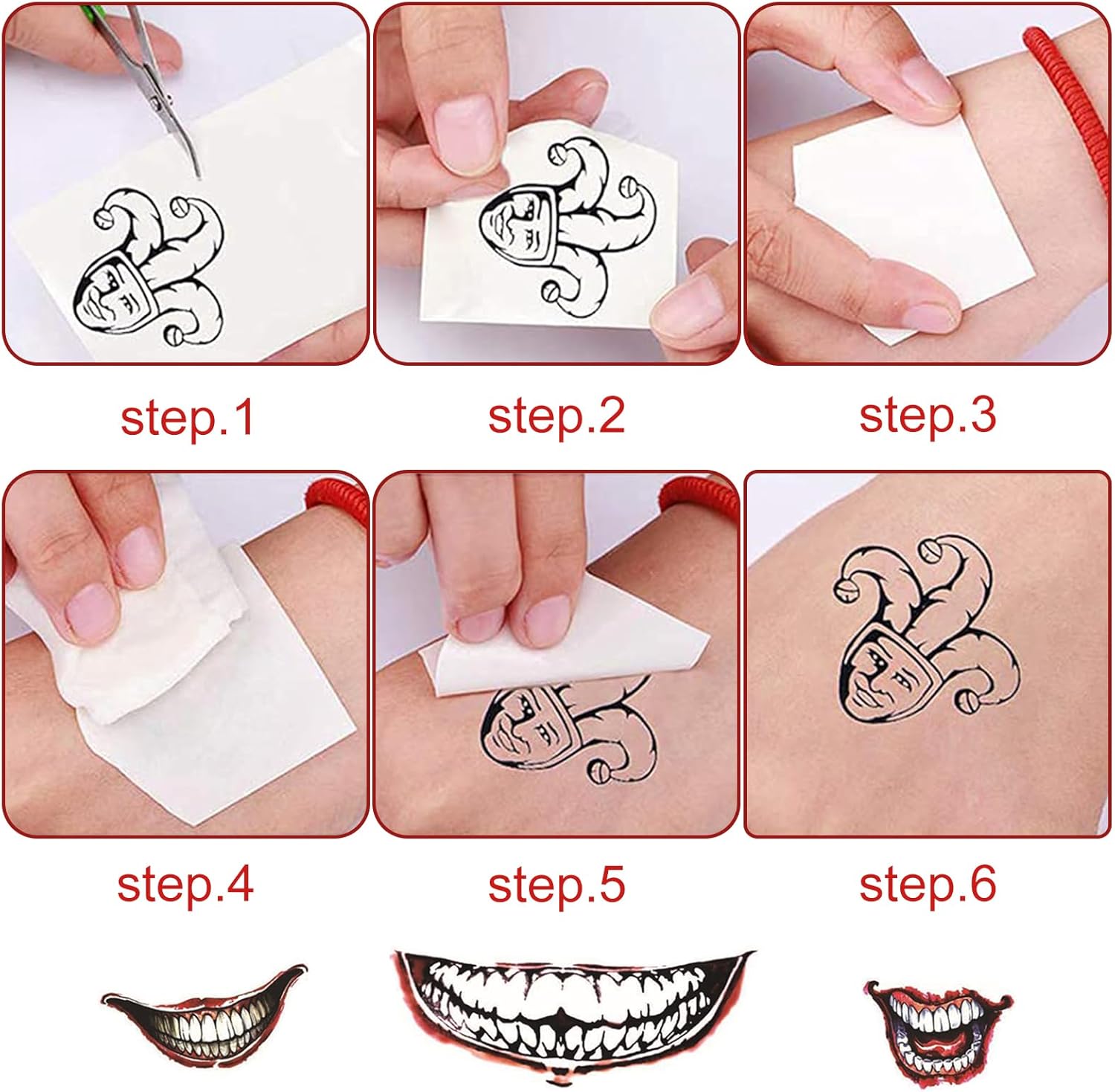 step.1

step.2

step.3

step.4

step.5

step.6