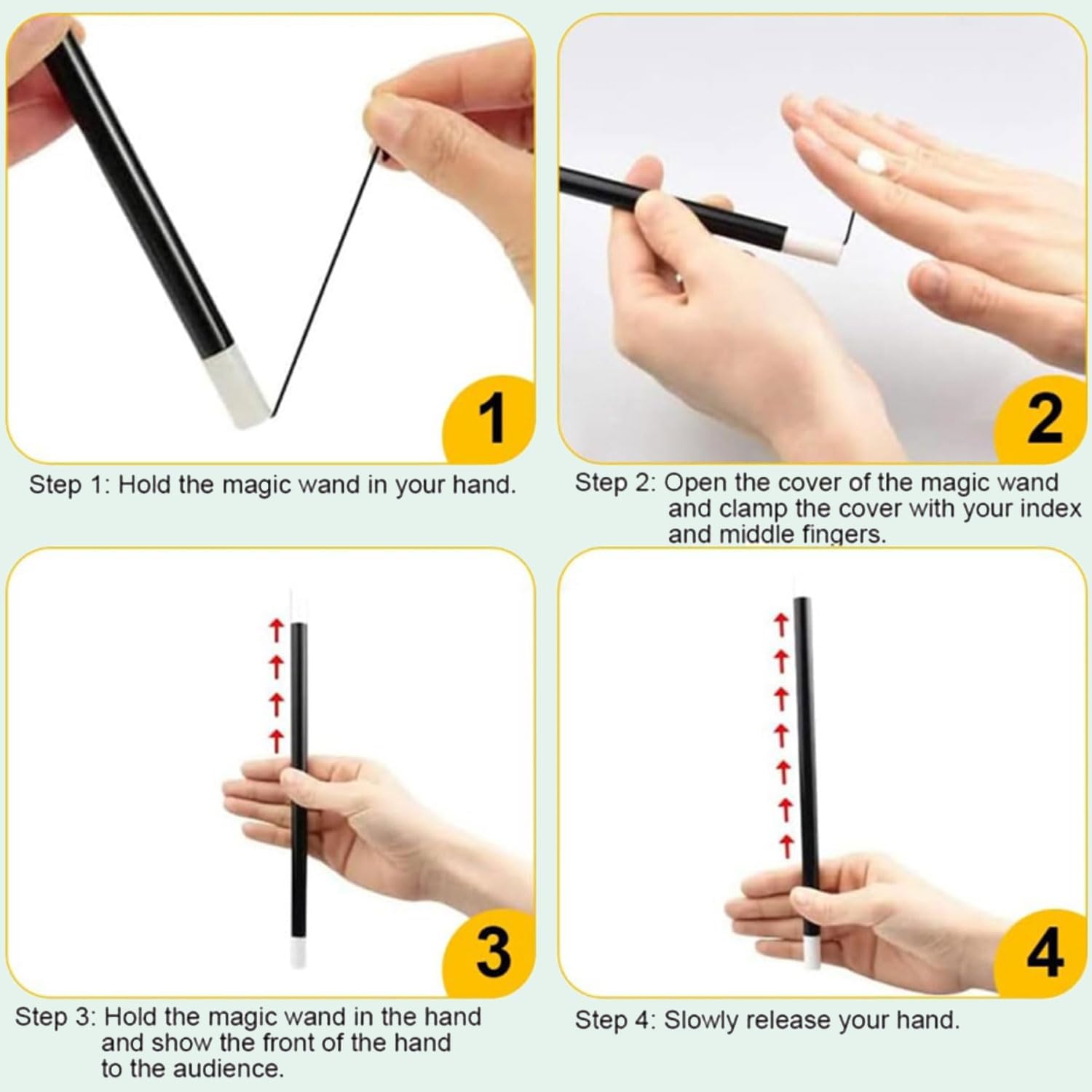 1

Step 1: Hold the magic wand in your hand.

2

Step 2: Open the cover of the magic wand and clamp the cover with your index and middle fingers.

3

Step 3: Hold the magic wand in the hand and show the front of the hand to the audience.

4

Step 4: Slowly release your hand.