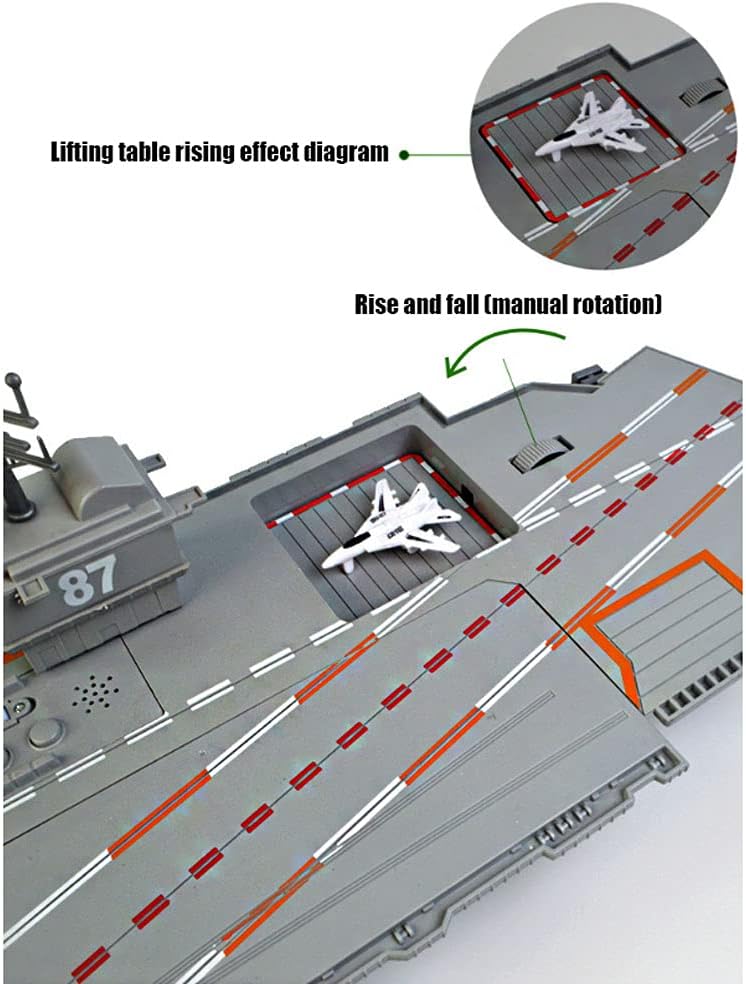 Lifting table rising effect diagram

Rise and fall (manual rotation)

87