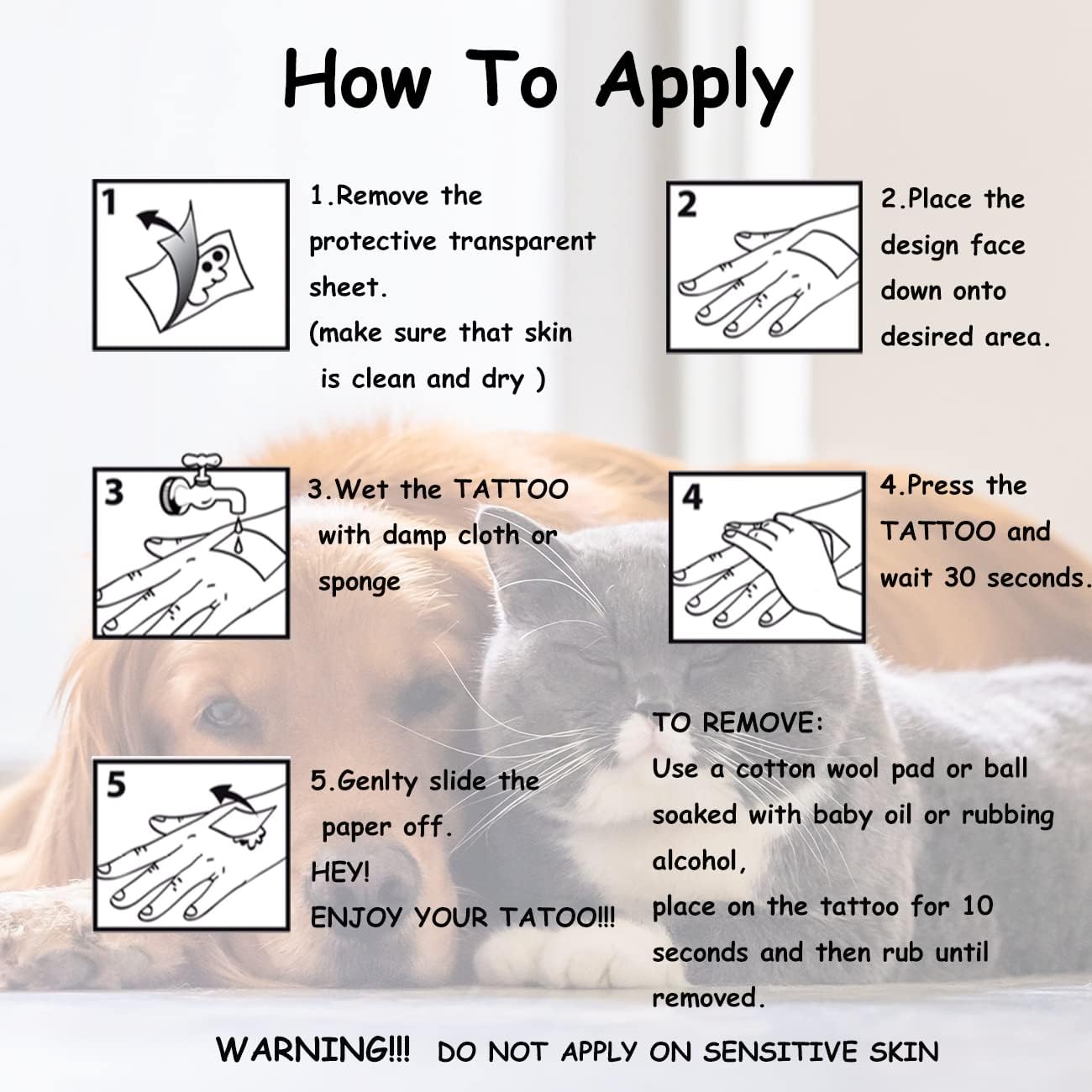 How To Apply

1

1.Remove the protective transparent sheet.
(make sure that skin is clean and dry )

2

2.Place the design face down onto desired area.

3

3.Wet the TATTOO with damp cloth or sponge

4

4.Press the TATTOO and wait 30 seconds.

5

5.Genlty slide the paper off.
HEY!
ENJOY YOUR TATOO!!!

TO REMOVE:
Use a cotton wool pad or ball soaked with baby oil or rubbing alcohol,
place on the tattoo for 10 seconds and then rub until removed.

WARNING!!! DO NOT APPLY ON SENSITIVE SKIN