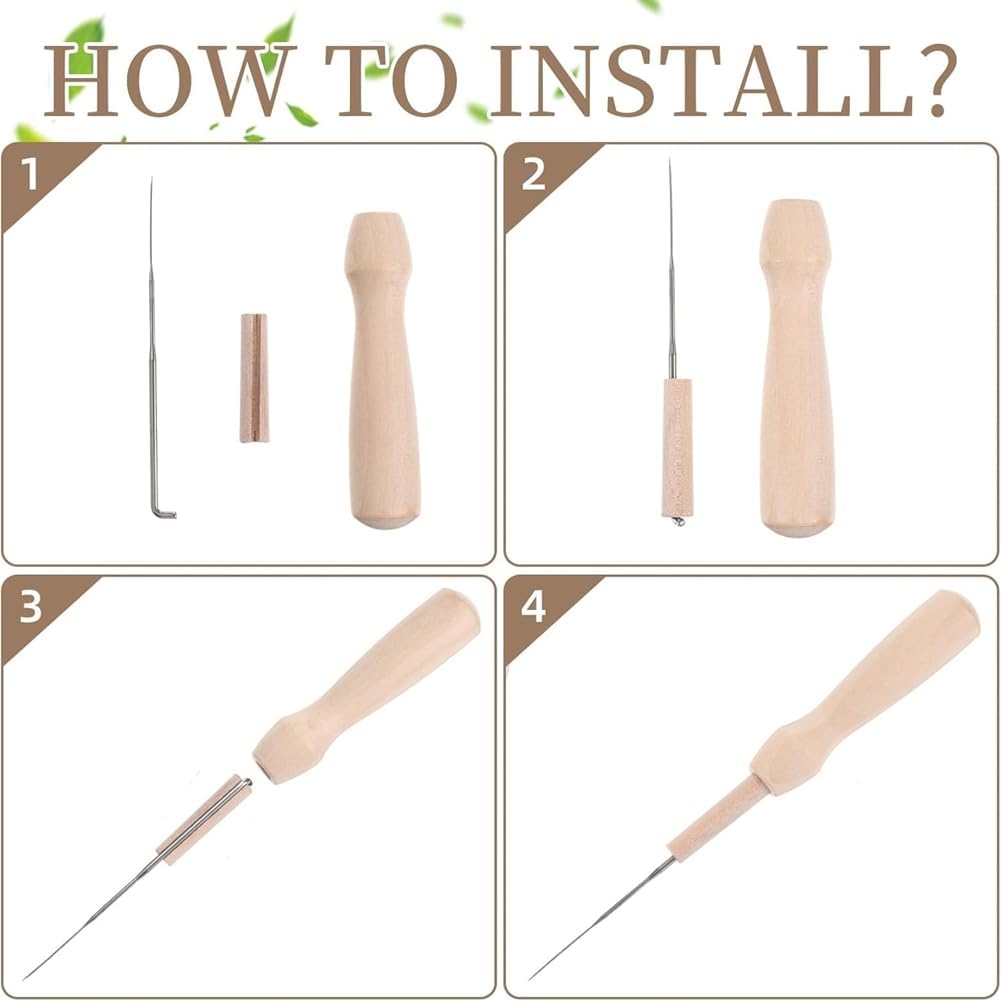 HOW TO INSTALL?

1

2

3

4