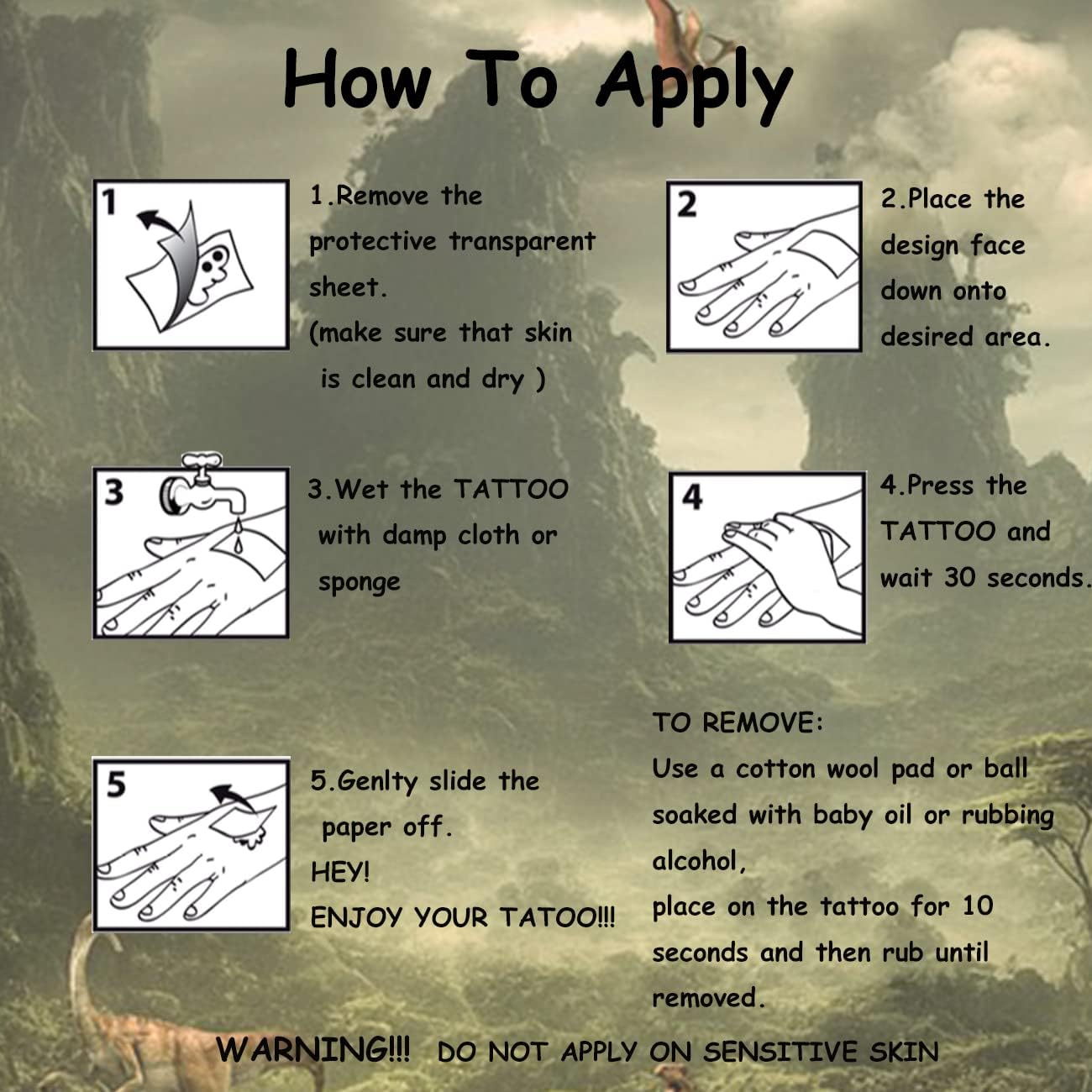 How To Apply

1

1.Remove the protective transparent sheet.
(make sure that skin is clean and dry )

2

2.Place the design face down onto desired area.

3

3.Wet the TATTOO with damp cloth or sponge

4

4.Press the TATTOO and wait 30 seconds.

5

5.Genlty slide the paper off.
HEY!
ENJOY YOUR TATOO!!!

TO REMOVE:
Use a cotton wool pad or ball soaked with baby oil or rubbing alcohol,
place on the tattoo for 10 seconds and then rub until removed.

WARNING!!! DO NOT APPLY ON SENSITIVE SKIN