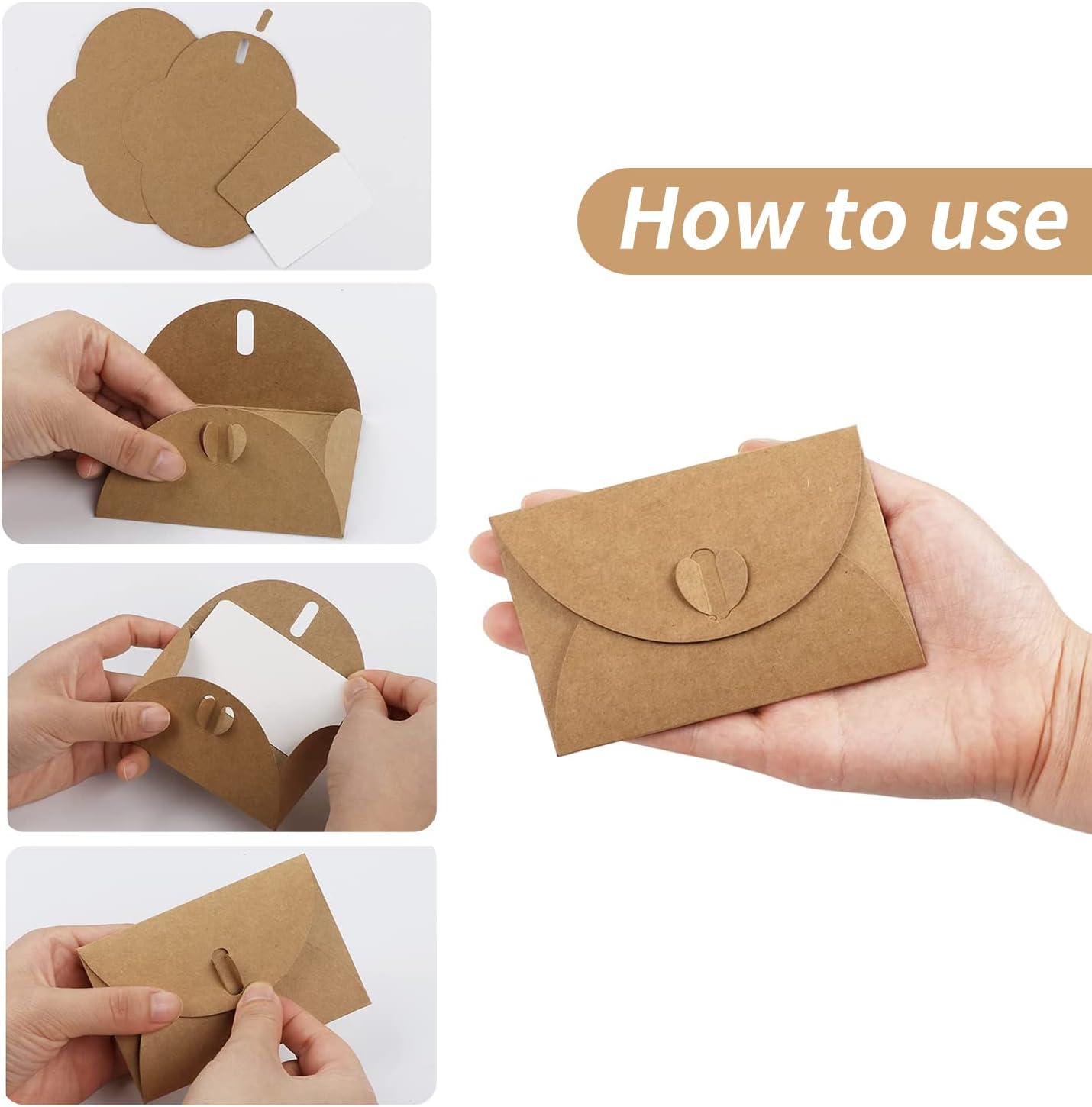 How to use