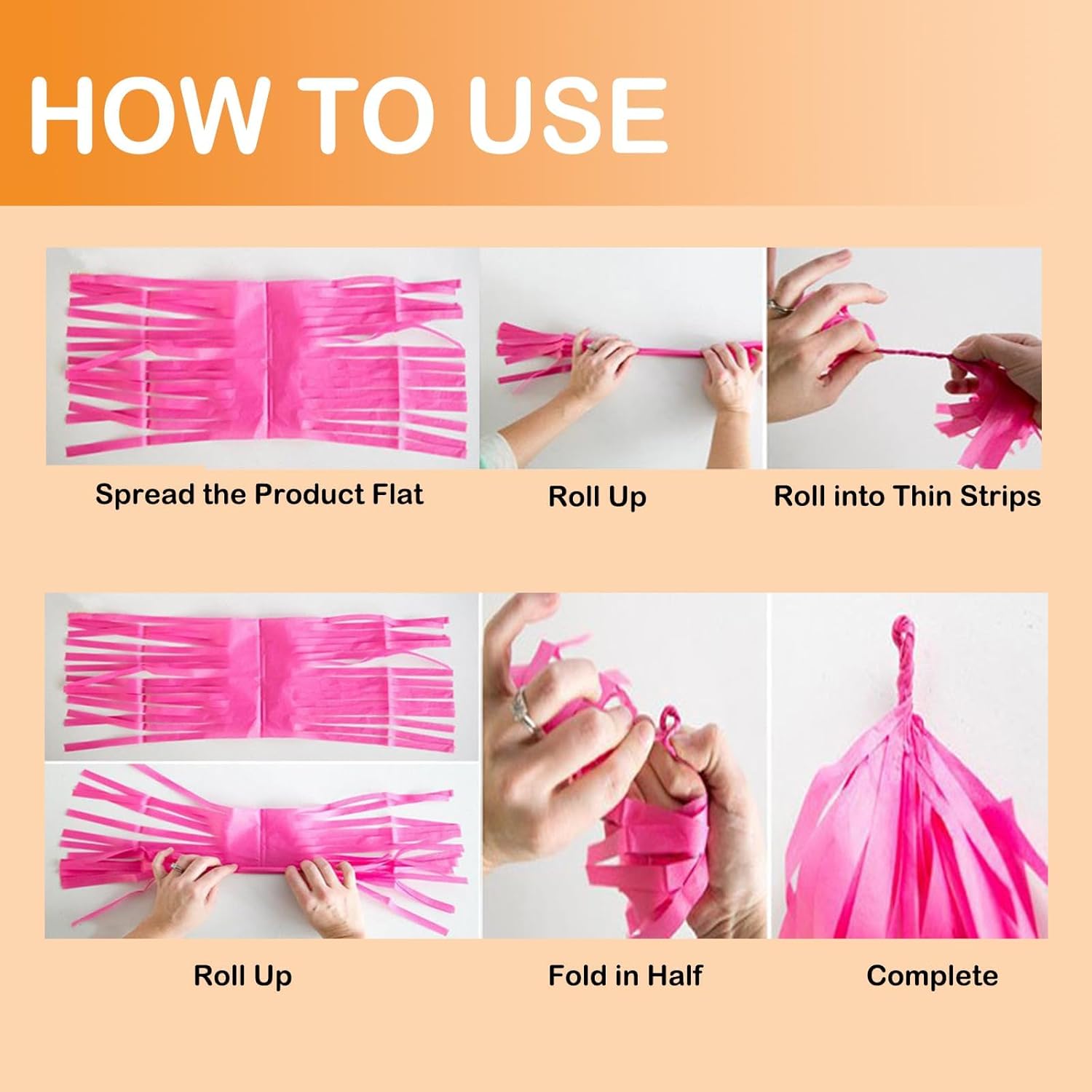 HOW TO USE

Spread the Product Flat

Roll Up

Roll into Thin Strips

Roll Up

Fold in Half

Complete