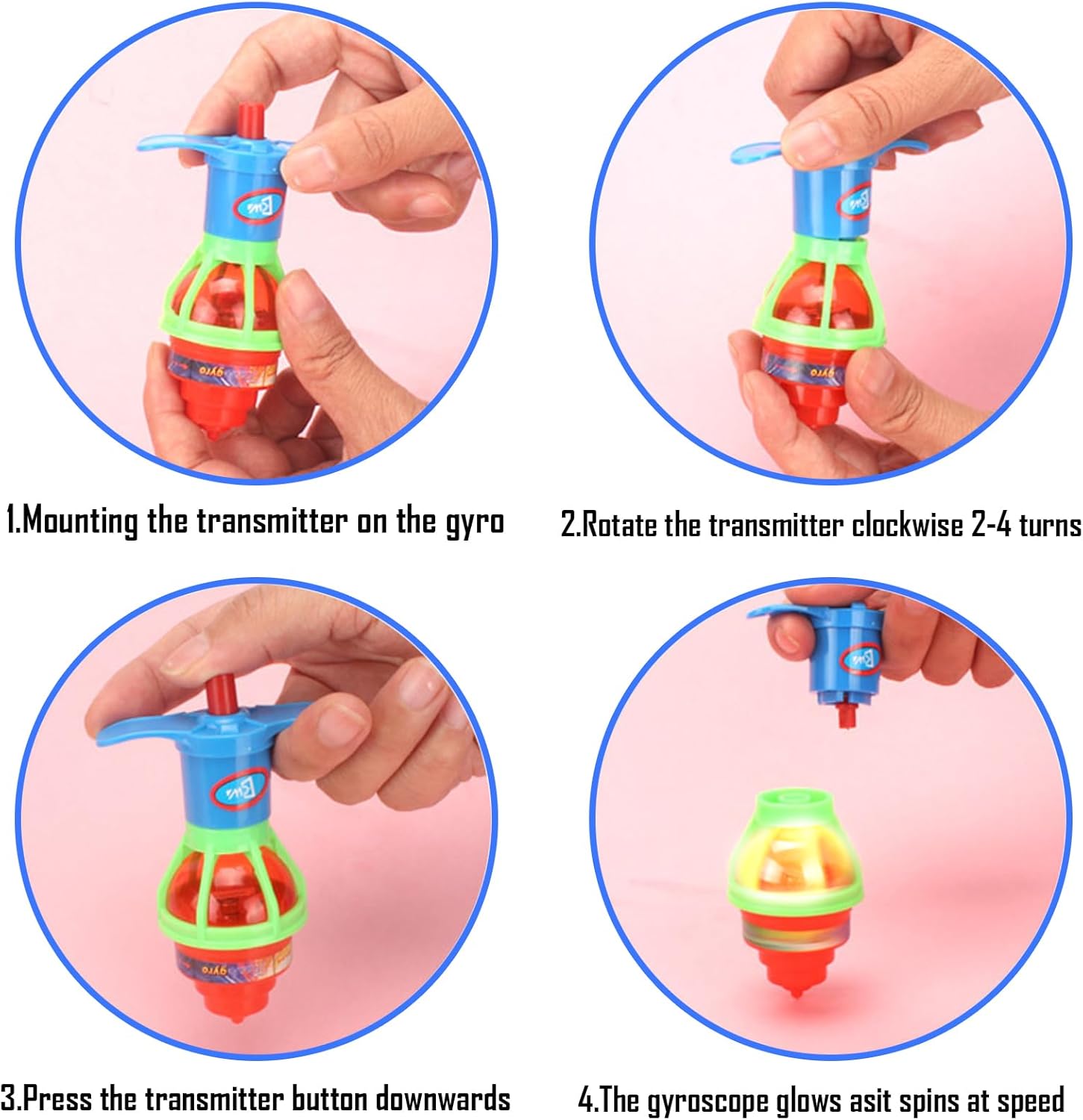 1.Mounting the transmitter on the gyro

2.Rotate the transmitter clockwise 2-4 turns

3.Press the transmitter button downwards

4.The gyroscope glows asit spins at speed