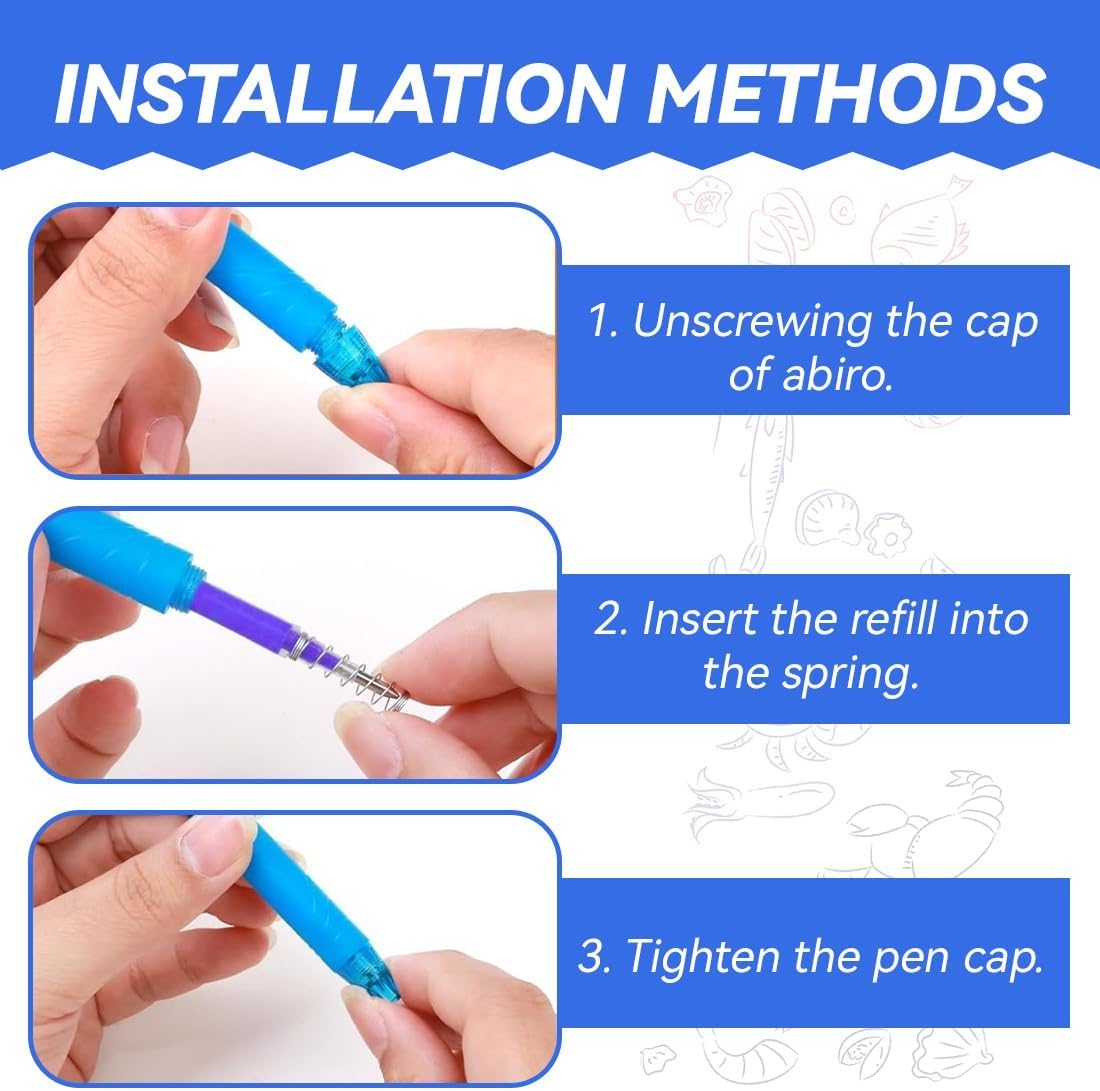 INSTALLATION METHODS

1. Unscrewing the cap of abiro.

2. Insert the refill into the spring.

3. Tighten the pen cap.