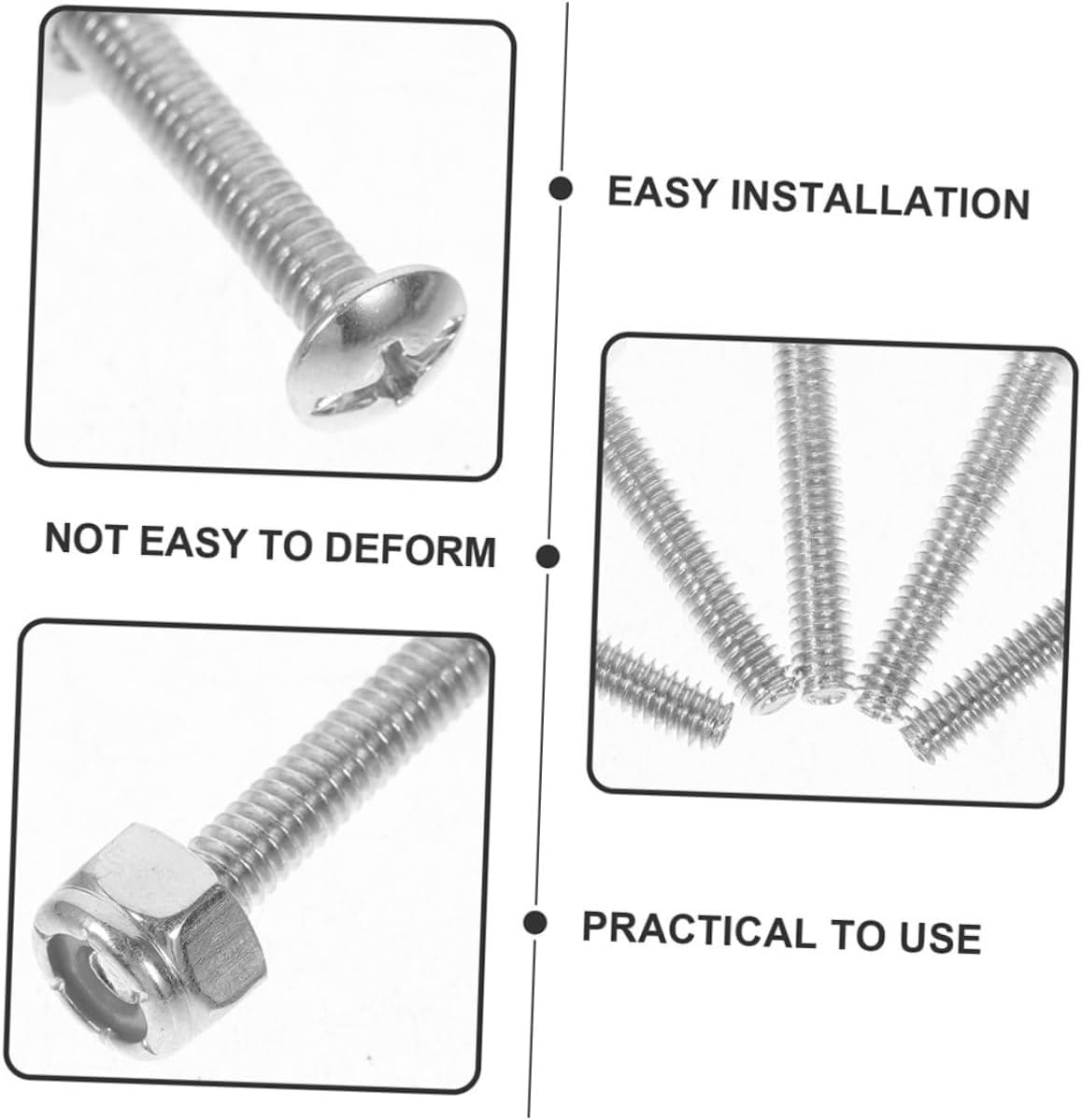 EASY INSTALLATION

NOT EASY TO DEFORM

PRACTICAL TO USE