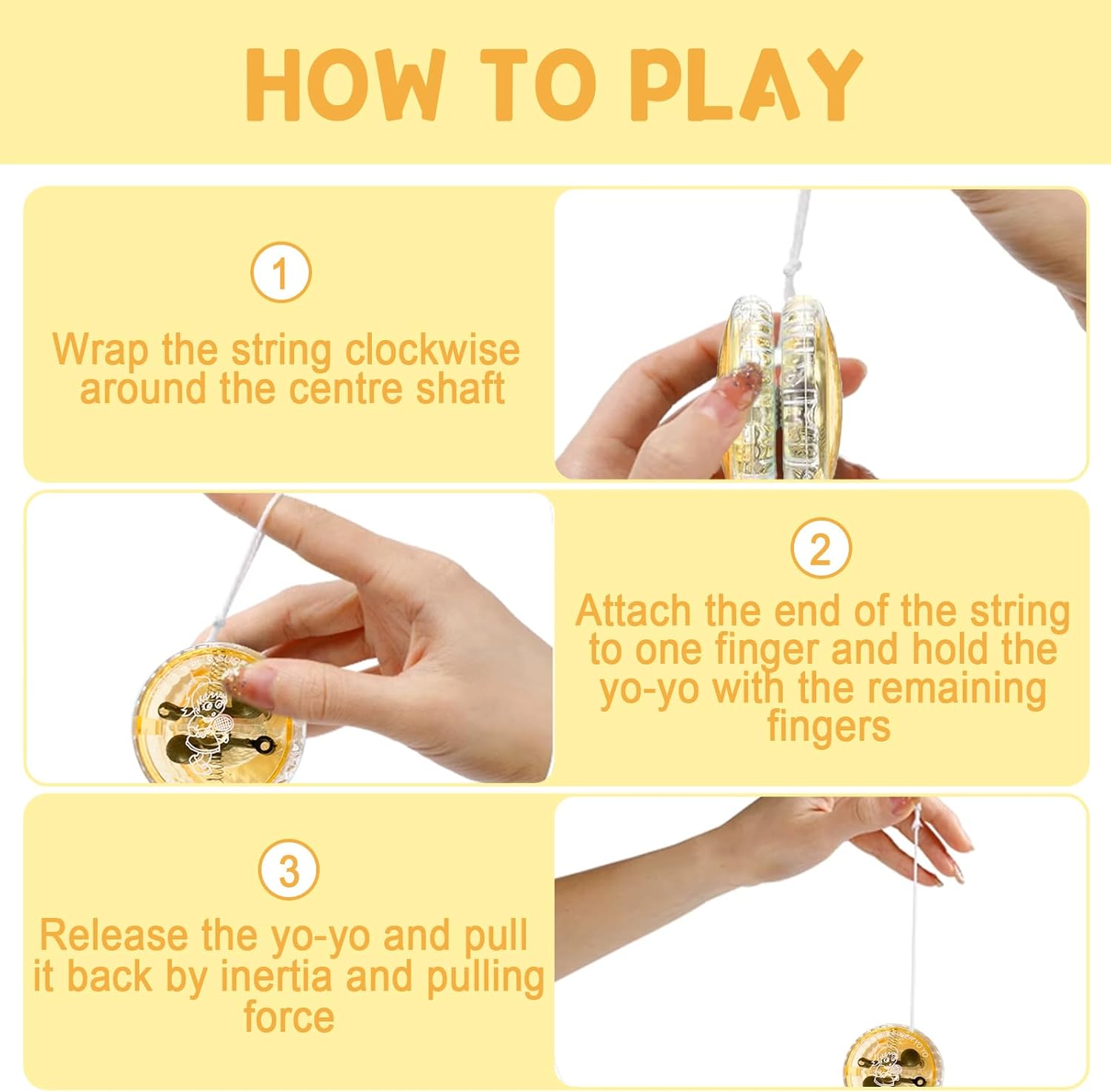 HOW TO PLAY

1

Wrap the string clockwise around the centre shaft

2

Attach the end of the string to one finger and hold the yo-yo with the remaining fingers

3

Release the yo-yo and pull it back by inertia and pulling force