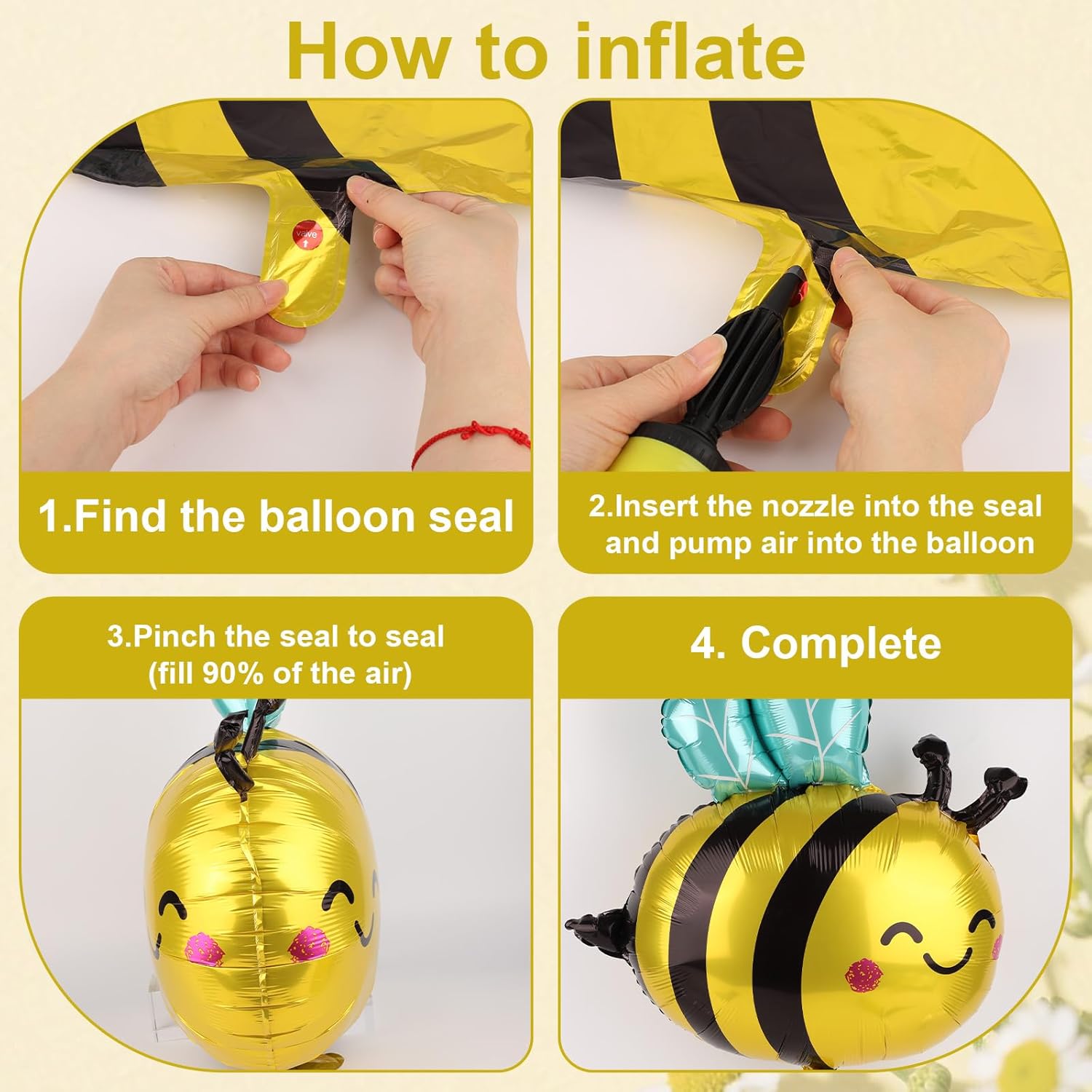 How to inflate

valve

1.Find the balloon seal

2.Insert the nozzle into the seal and pump air into the balloon

3.Pinch the seal to seal (fill 90% of the air)

4. Complete