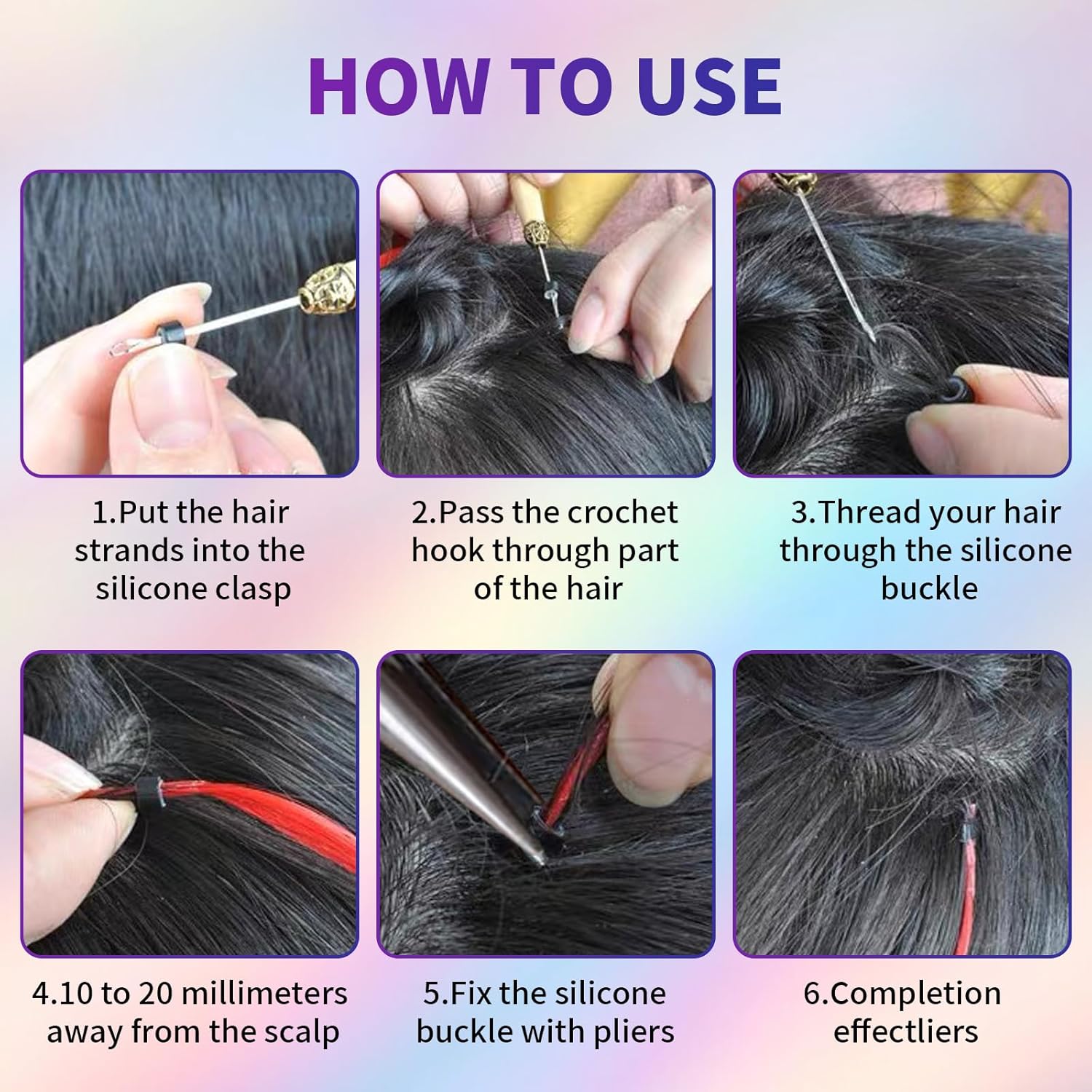 HOW TO USE

1.Put the hair strands into the silicone clasp

2.Pass the crochet hook through part of the hair

3.Thread your hair through the silicone buckle

4.10 to 20 millimeters away from the scalp

5.Fix the silicone buckle with pliers

6.Completion effectliers