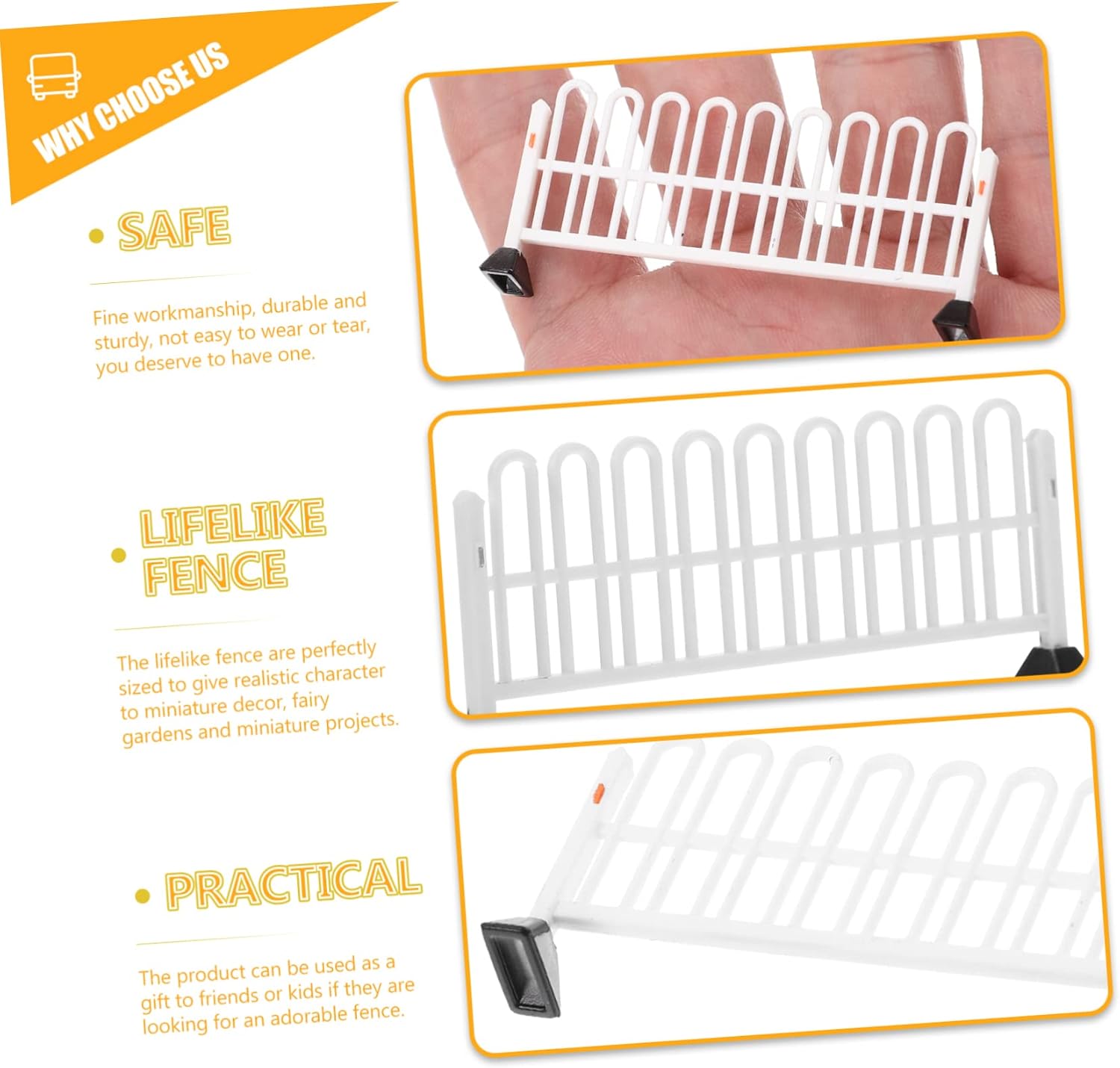 WHY CHOOSE US

SAFE

Fine workmanship, durable and sturdy, not easy to wear or tear, you deserve to have one.

LIFELIKE FENCE

The lifelike fence are perfectly sized to give realistic character to miniature decor, fairy gardens and miniature projects.

PRACTICAL

The product can be used as a gift to friends or kids if they are looking for an adorable fence.