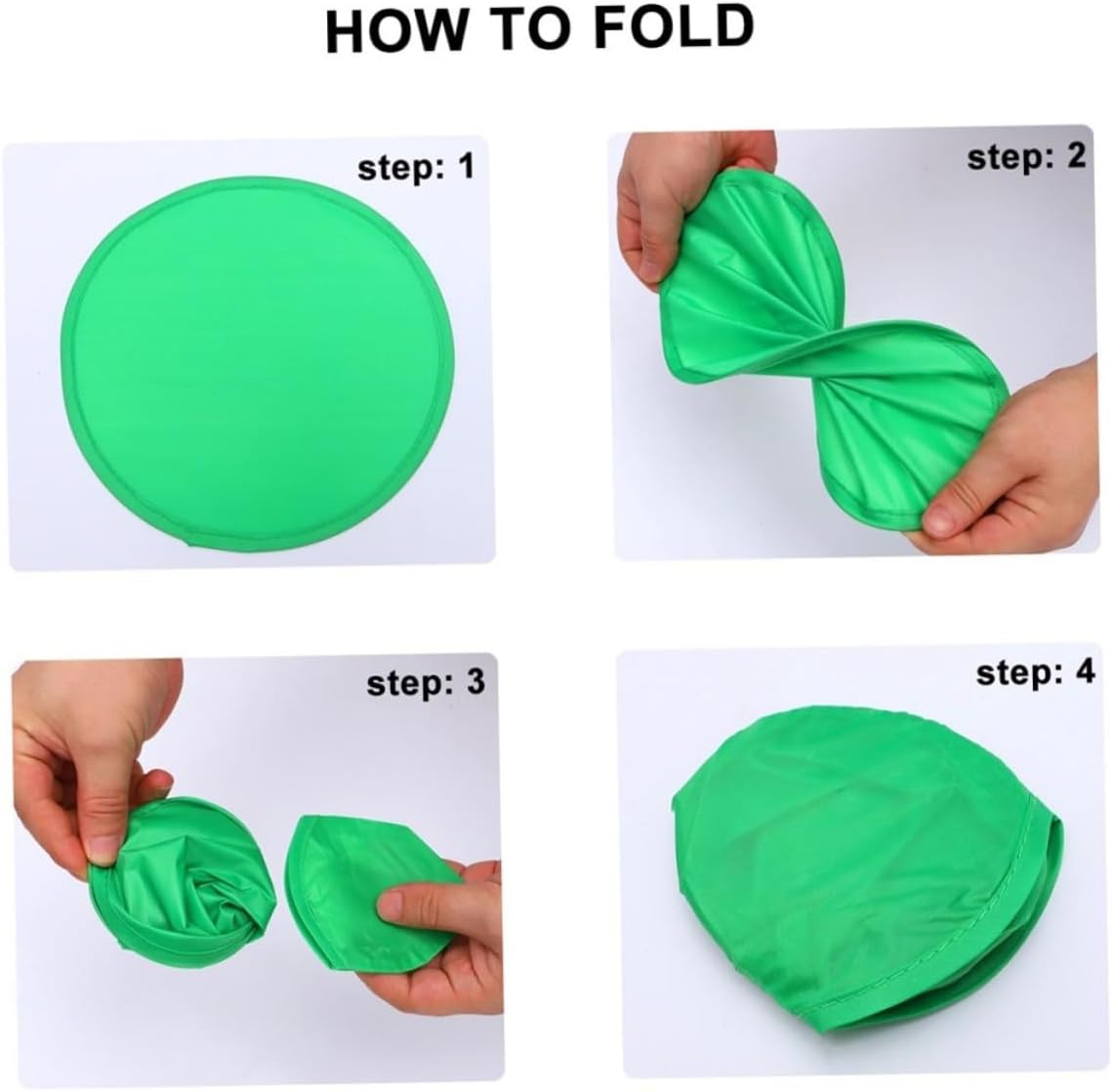 HOW TO FOLD

step: 1

step: 2

step: 3

step: 4