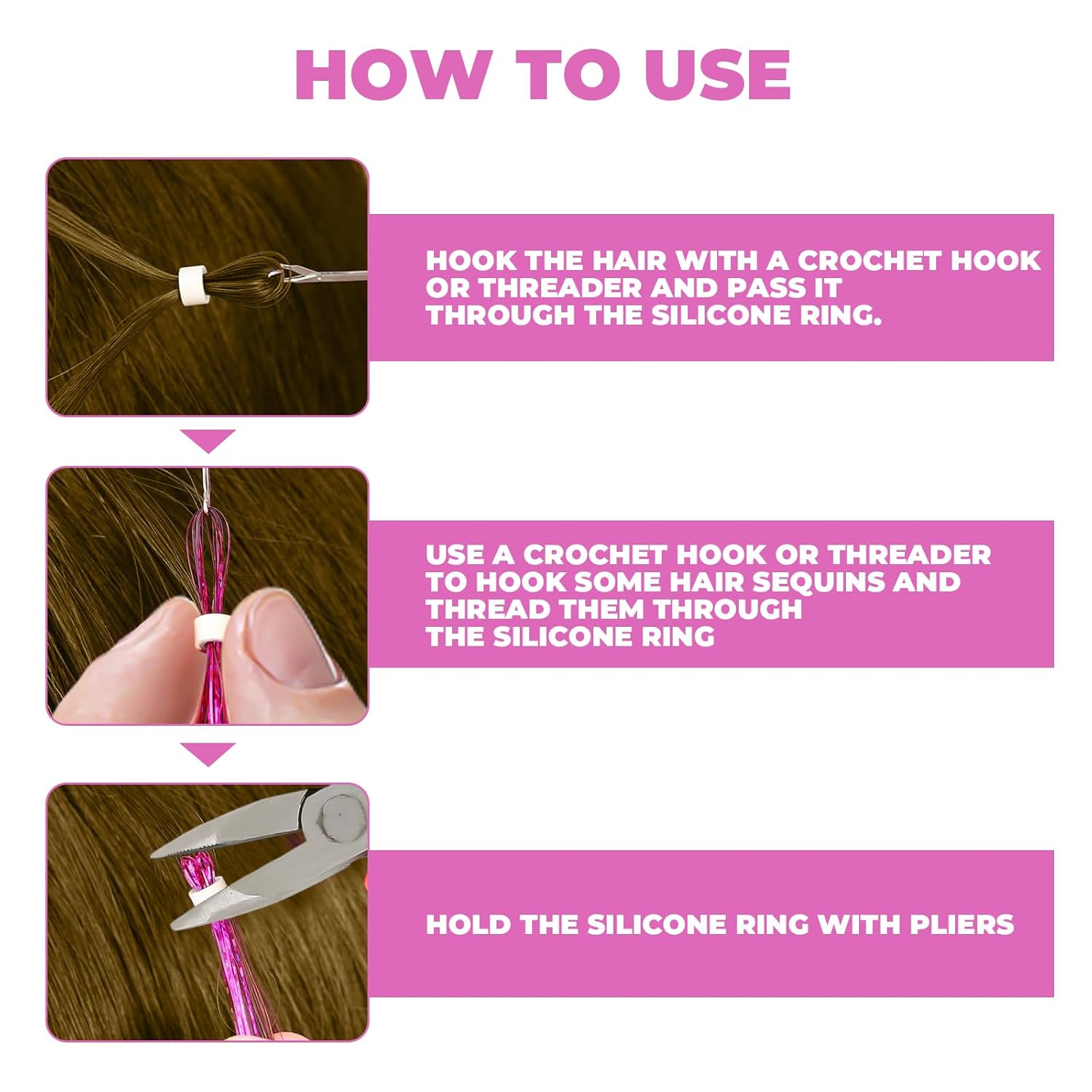 HOW TO USE

HOOK THE HAIR WITH A CROCHET HOOK OR THREADER AND PASS IT THROUGH THE SILICONE RING.

USE A CROCHET HOOK OR THREADER TO HOOK SOME HAIR SEQUINS AND THREAD THEM THROUGH THE SILICONE RING

HOLD THE SILICONE RING WITH PLIERS