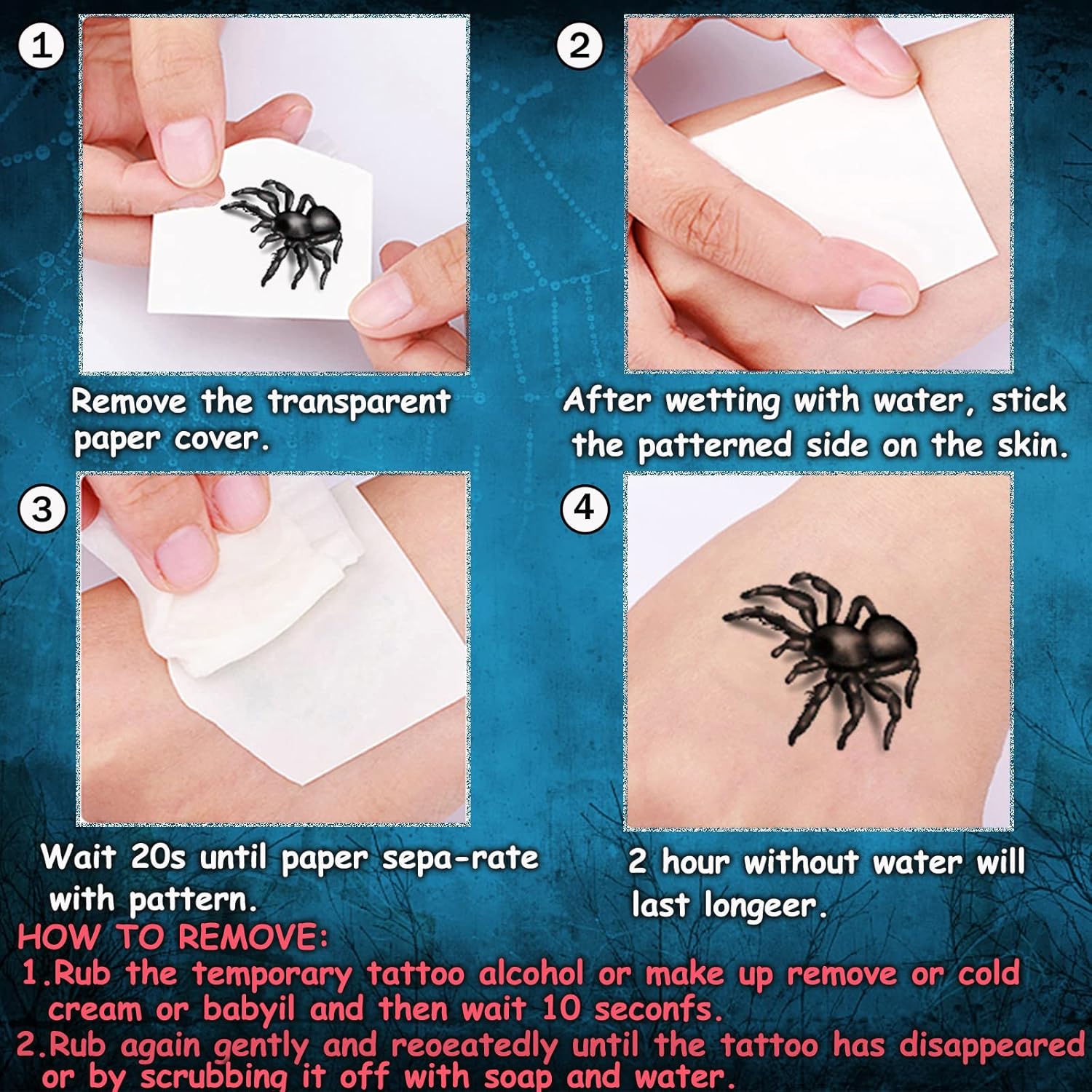 1

Remove the transparent paper cover.

2

After wetting with water, stick the patterned side on the skin.

3

Wait 20s until paper sepa-rate with pattern.

4

2 hour without water will last longeer.

HOW TO REMOVE:

1.Rub the temporary tattoo alcohol or make up remove or cold cream or babyil and then wait 10 seconfs.

2.Rub again gently and reoeatedly until the tattoo has disappeared or by scrubbing it off with soap and water.