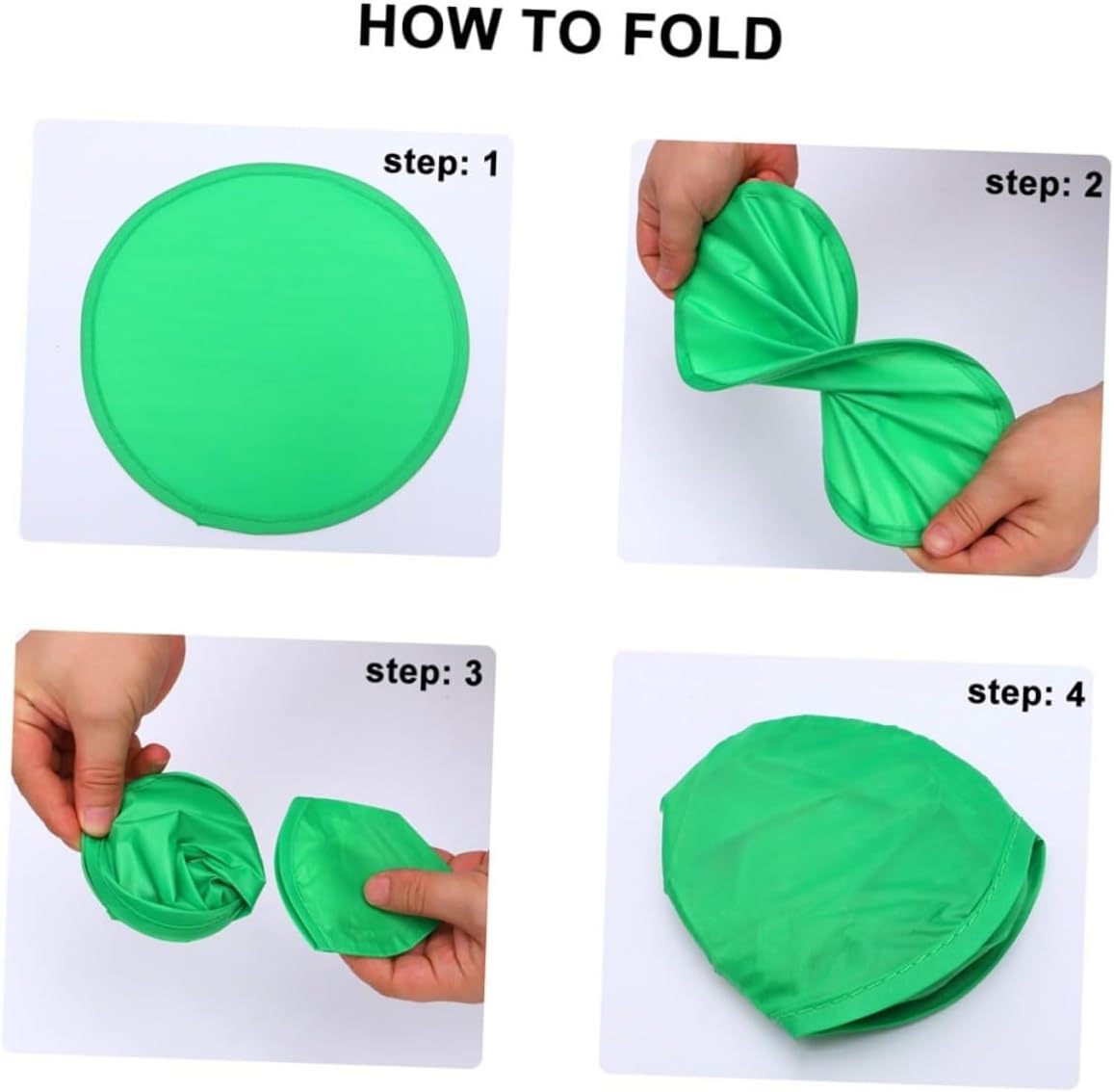 HOW TO FOLD

step: 1

step: 2

step: 3

step: 4