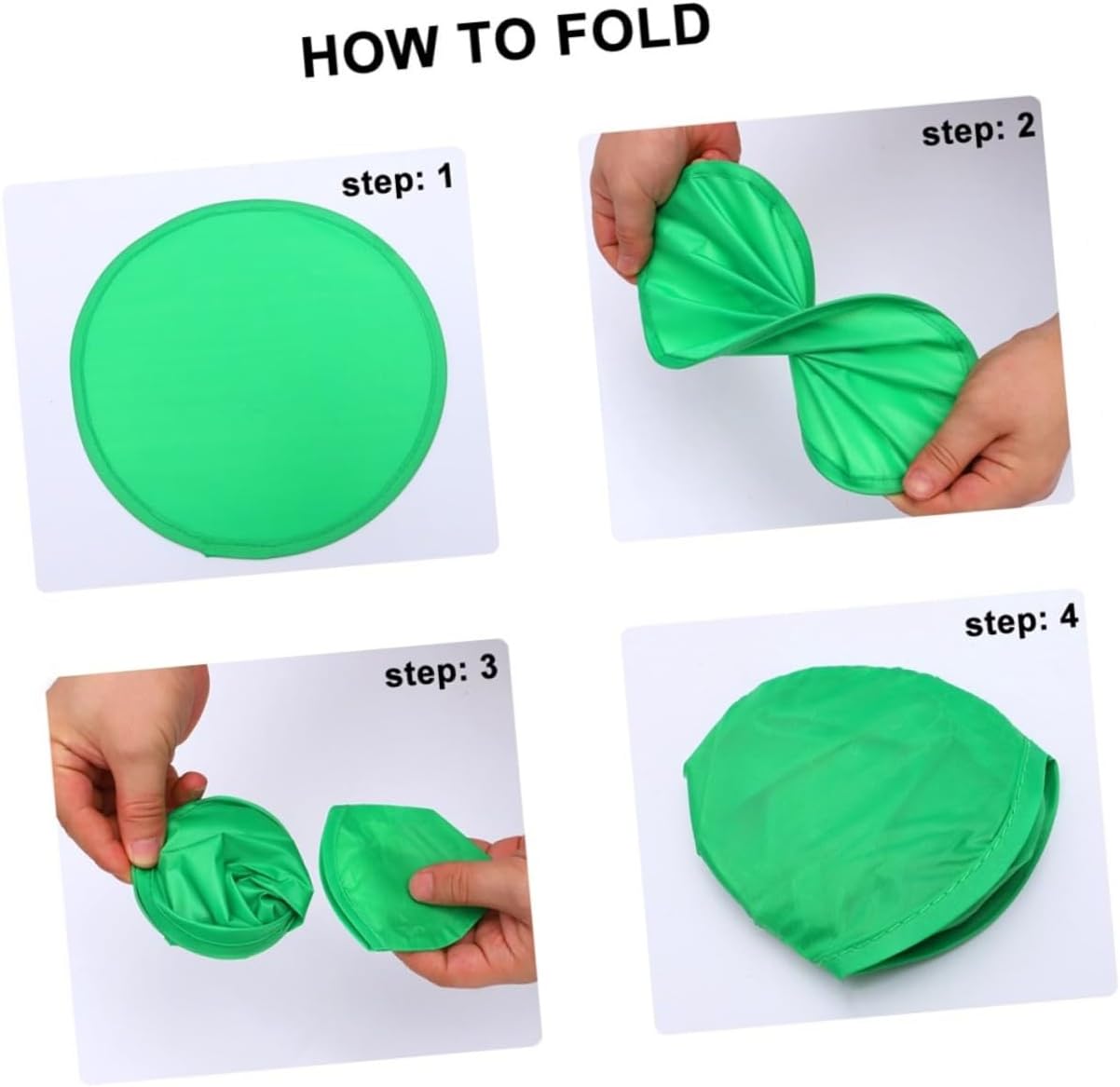 HOW TO FOLD

step: 1

step: 2

step: 3

step: 4