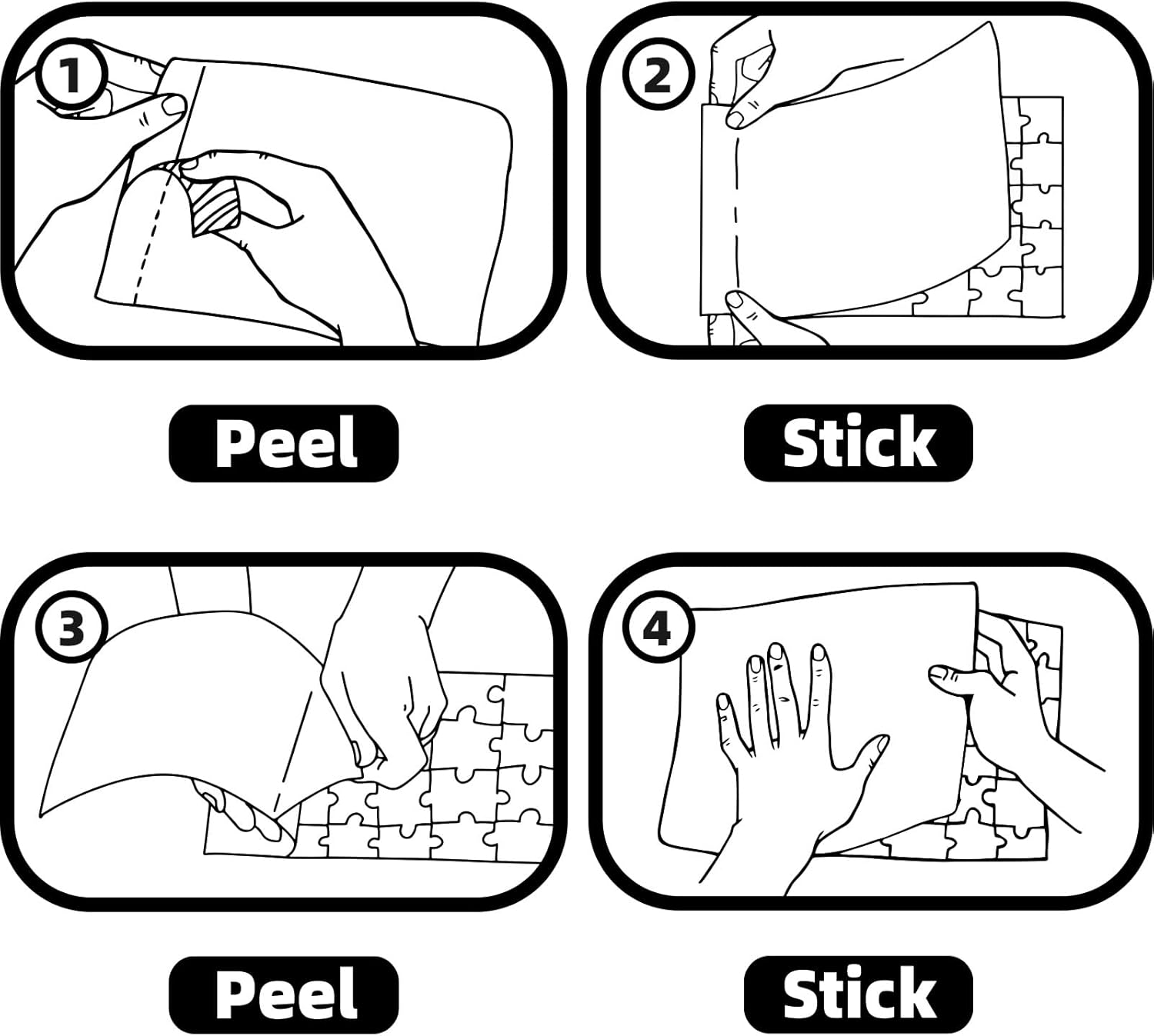 1

Peel

2

Stick

3

Peel

4

Stick