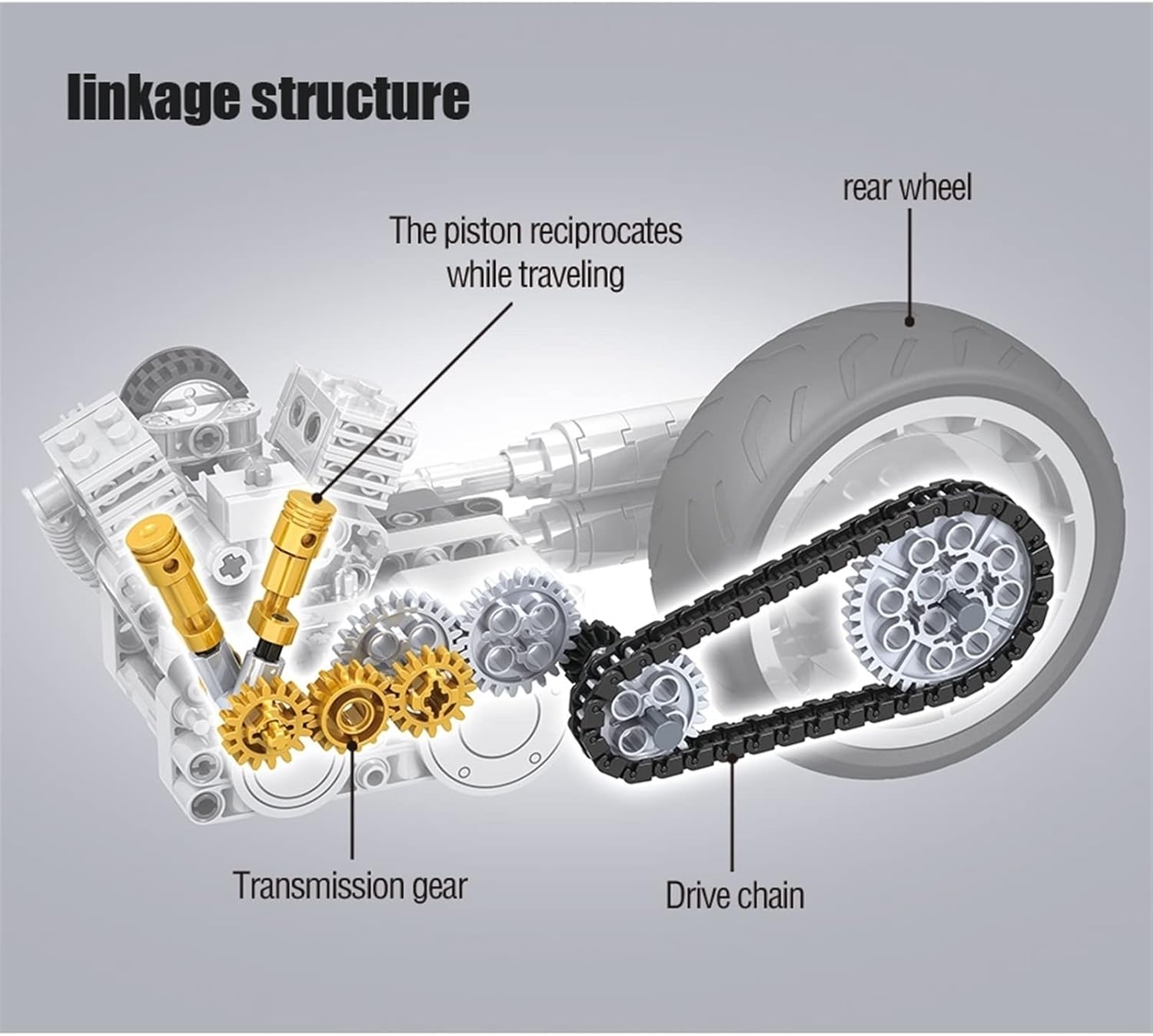 linkage structure

rear wheel

The piston reciprocates while traveling

Transmission gear

Drive chain