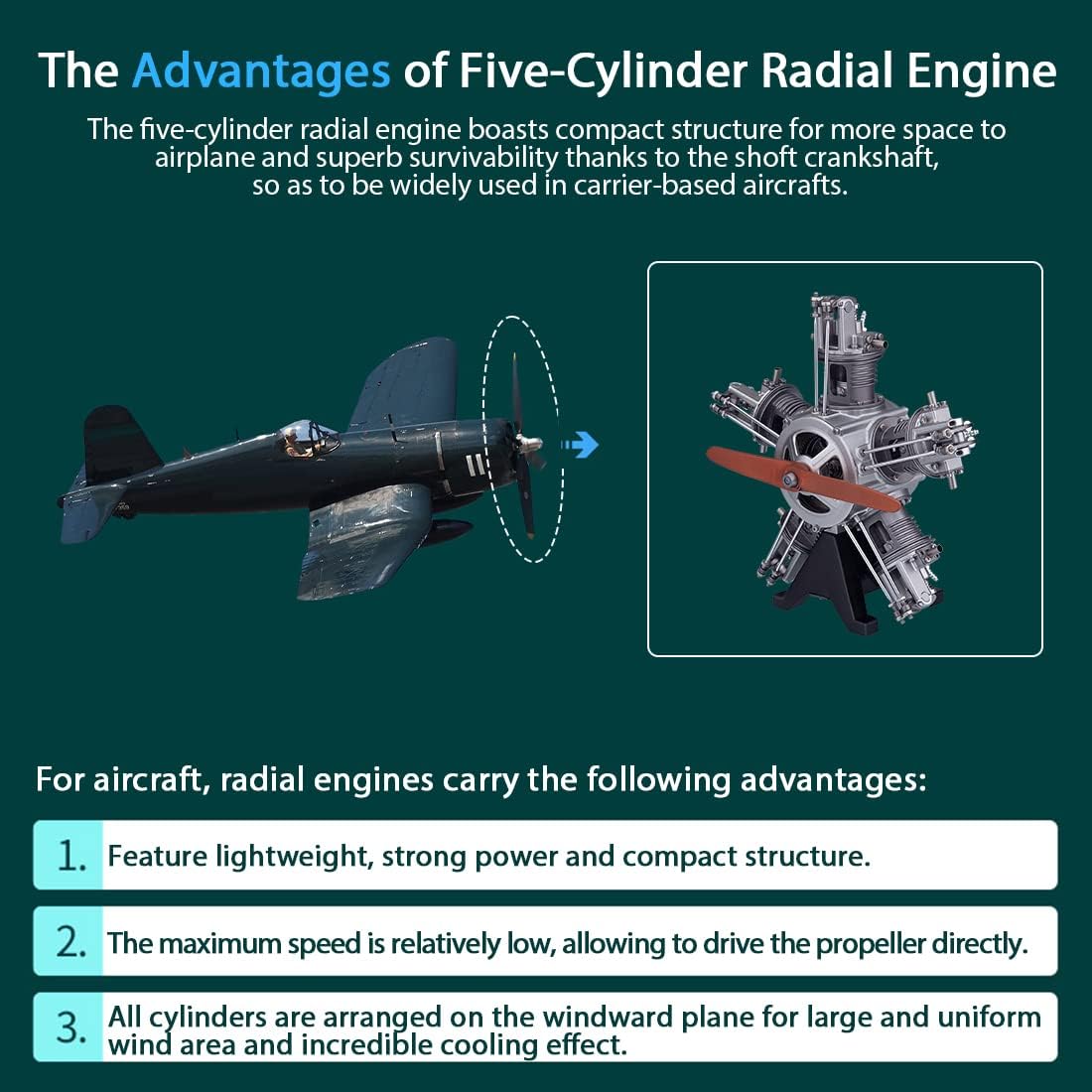 The Advantages of Five-Cylinder Radial Engine

The five-cylinder radial engine boasts compact structure for more space to airplane and superb survivability thanks to the shoft crankshaft, so as to be widely used in carrier-based aircrafts.

For aircraft, radial engines carry the following advantages:

1. Feature lightweight, strong power and compact structure.

2. The maximum speed is relatively low, allowing to drive the propeller directly.

3. All cylinders are arranged on the windward plane for large and uniform wind area and incredible cooling effect.