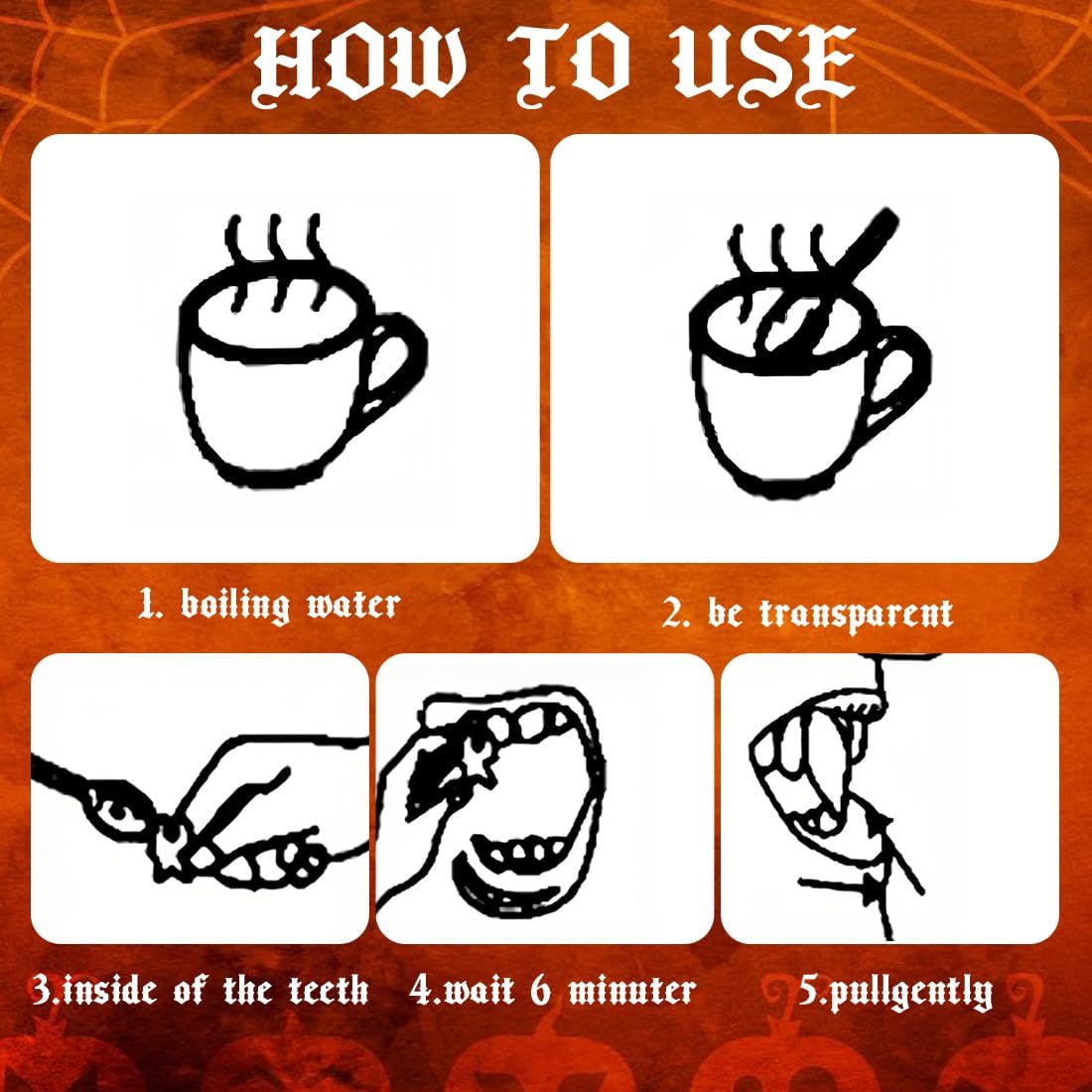 HOW TO USE

1. boiling water

2. be transparent

3.inside of the teeth

4.wait 6 minuter

5.pullgently