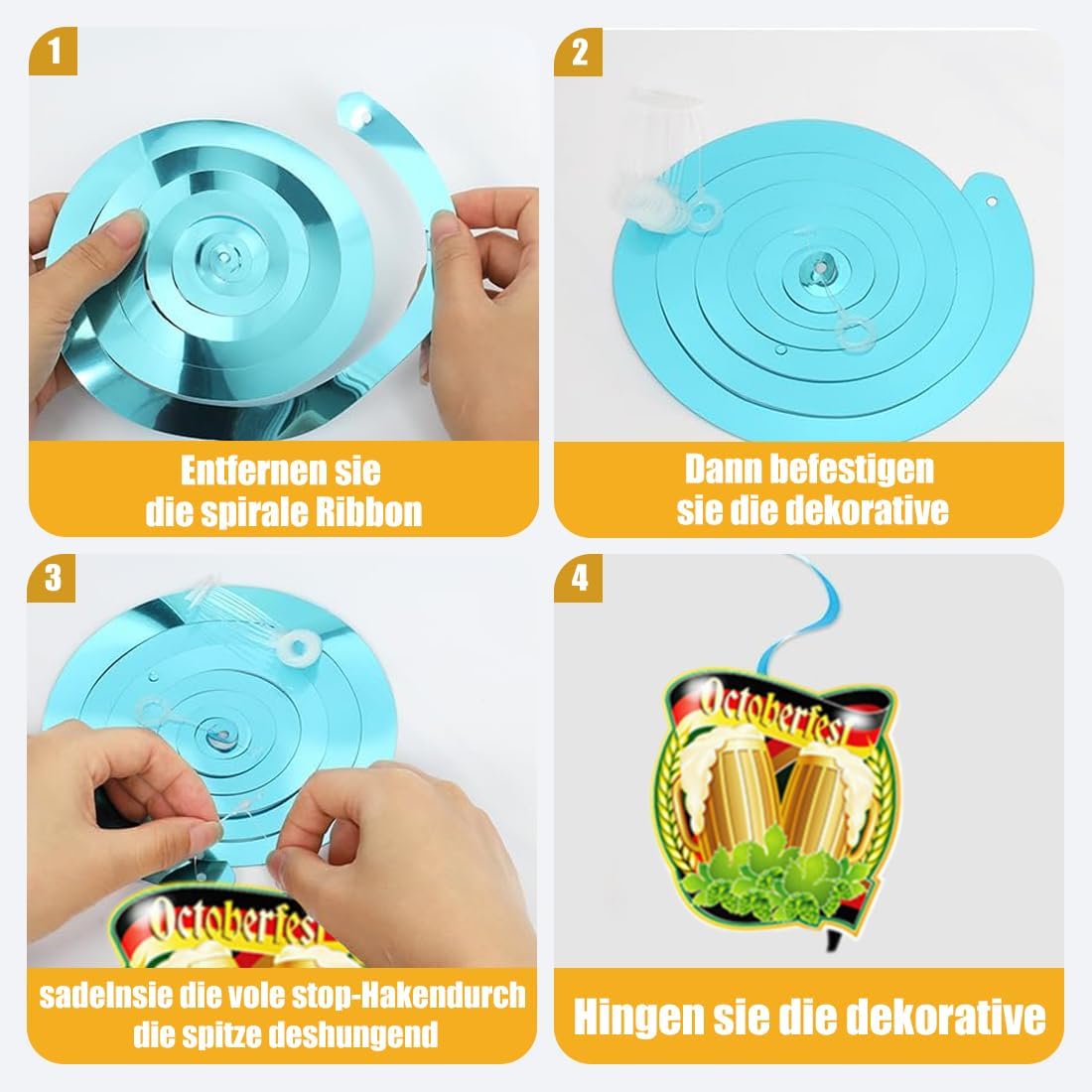 1

Entfernen sie die spirale Ribbon

2

Dann befestigen sie die dekorative

3

Octoberfest

sadelnsie die vole stop-Hakendurch die spitze deshungend

4

Octoberfest

Hingen sie die dekorative