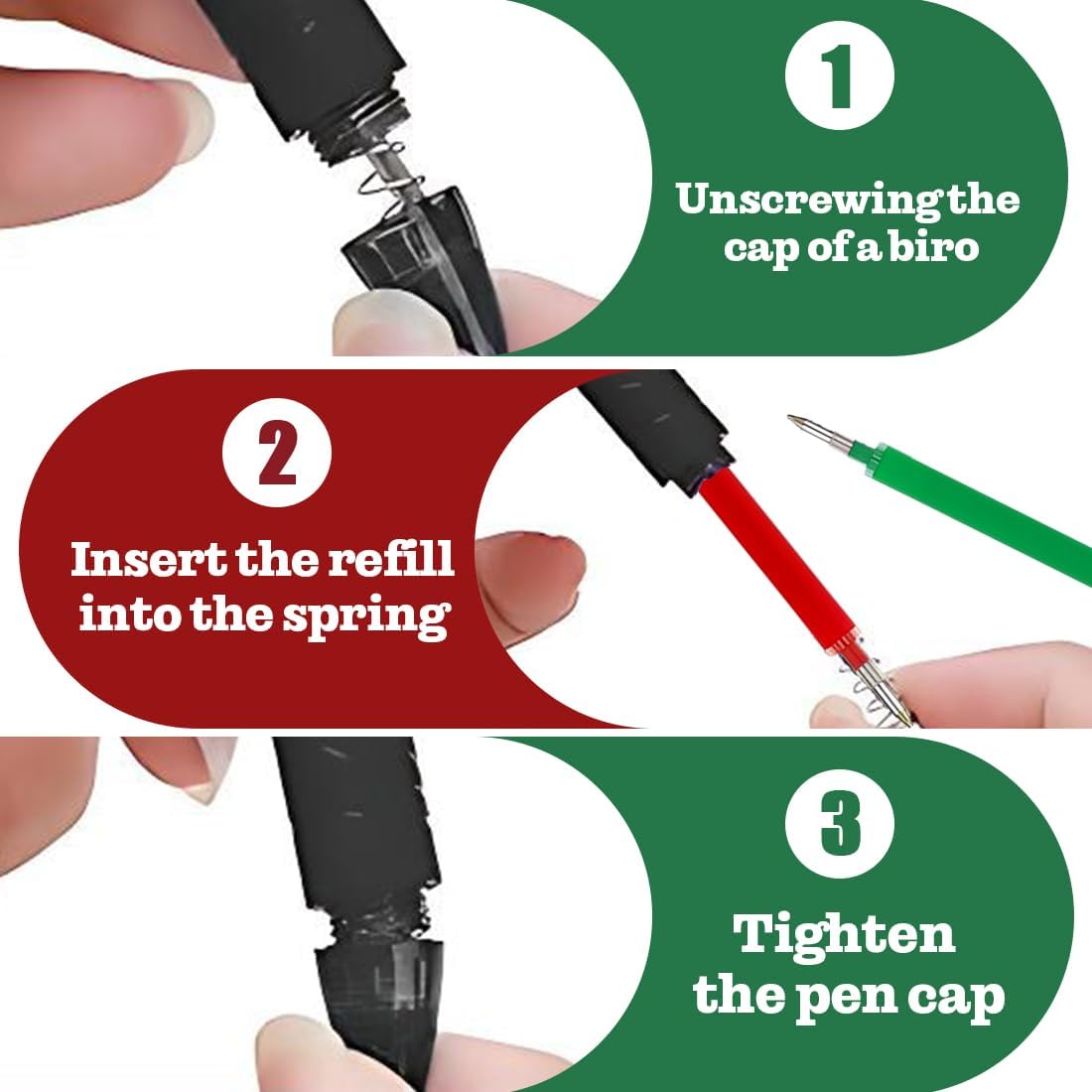 1

Unscrewing the cap of a biro

2

Insert the refill into the spring

3

Tighten the pen cap