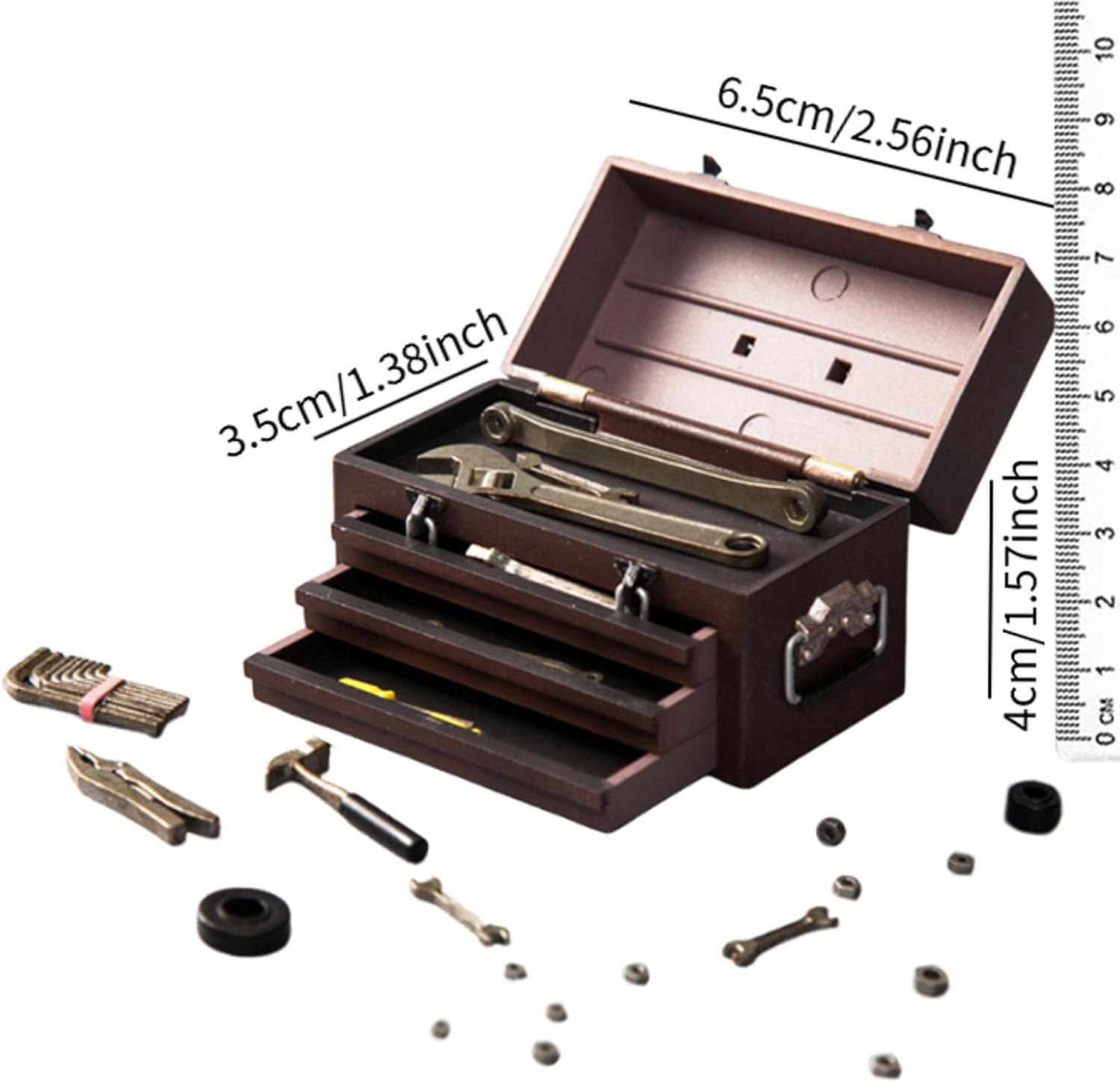 6.5cm/2.56inch

3.5cm/1.38inch

4cm/1.57inch

0 CM 1 2 3 4 5 6 7 8 9 10