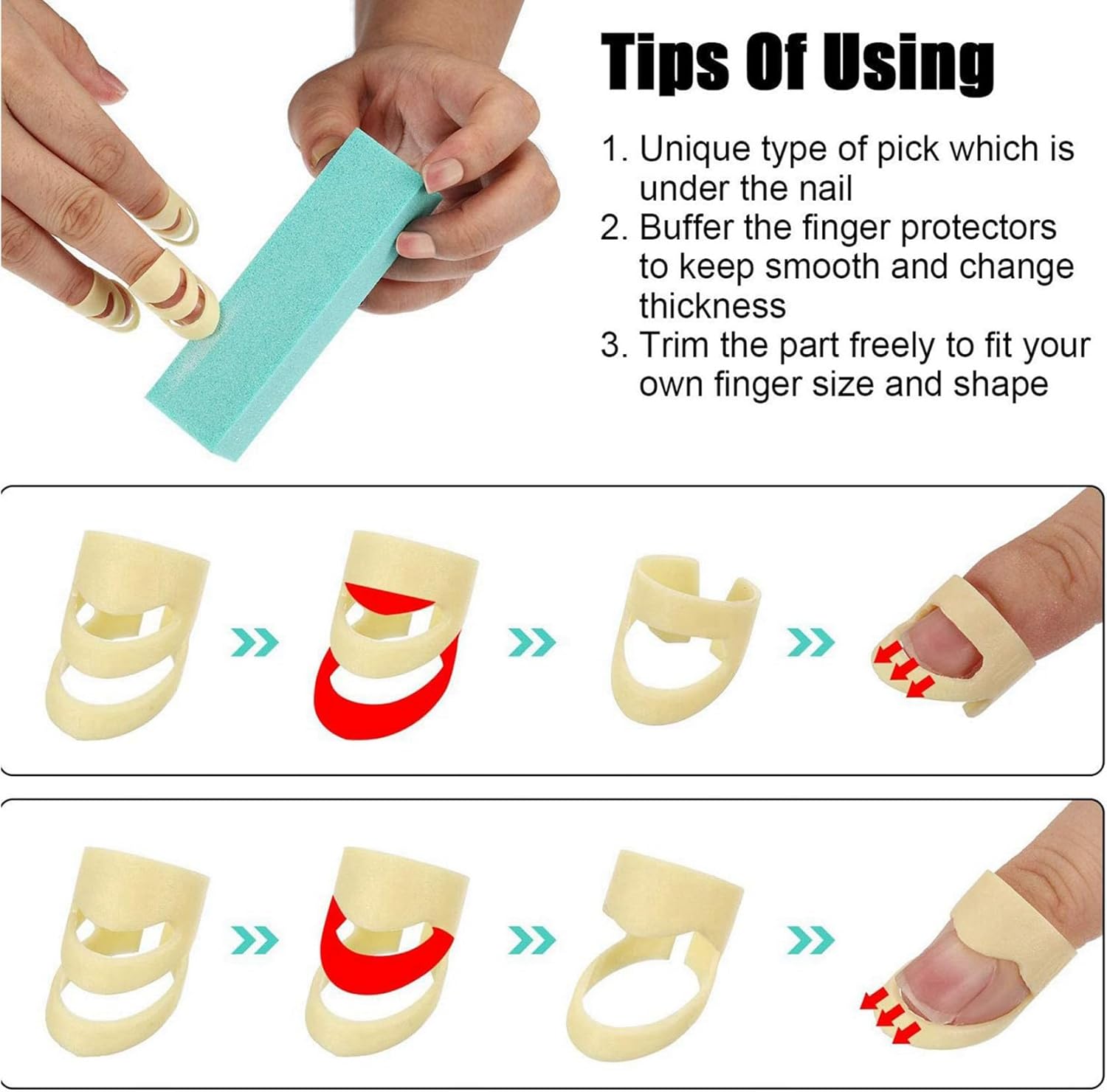 Tips Of Using

1. Unique type of pick which is under the nail
2. Buffer the finger protectors to keep smooth and change thickness
3. Trim the part freely to fit your own finger size and shape