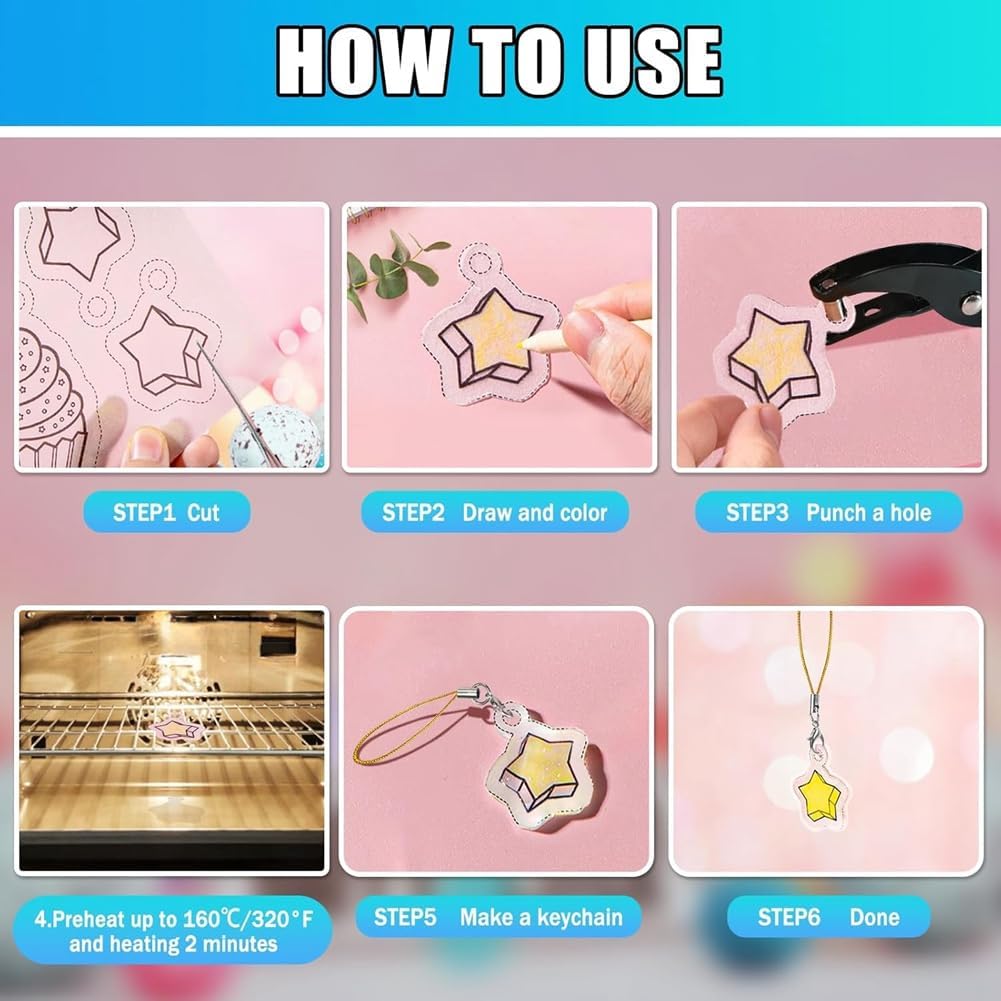 HOW TO USE

STEP1 Cut

STEP2 Draw and color

STEP3 Punch a hole

4.Preheat up to 160℃/320°F and heating 2 minutes

STEP5 Make a keychain

STEP6 Done