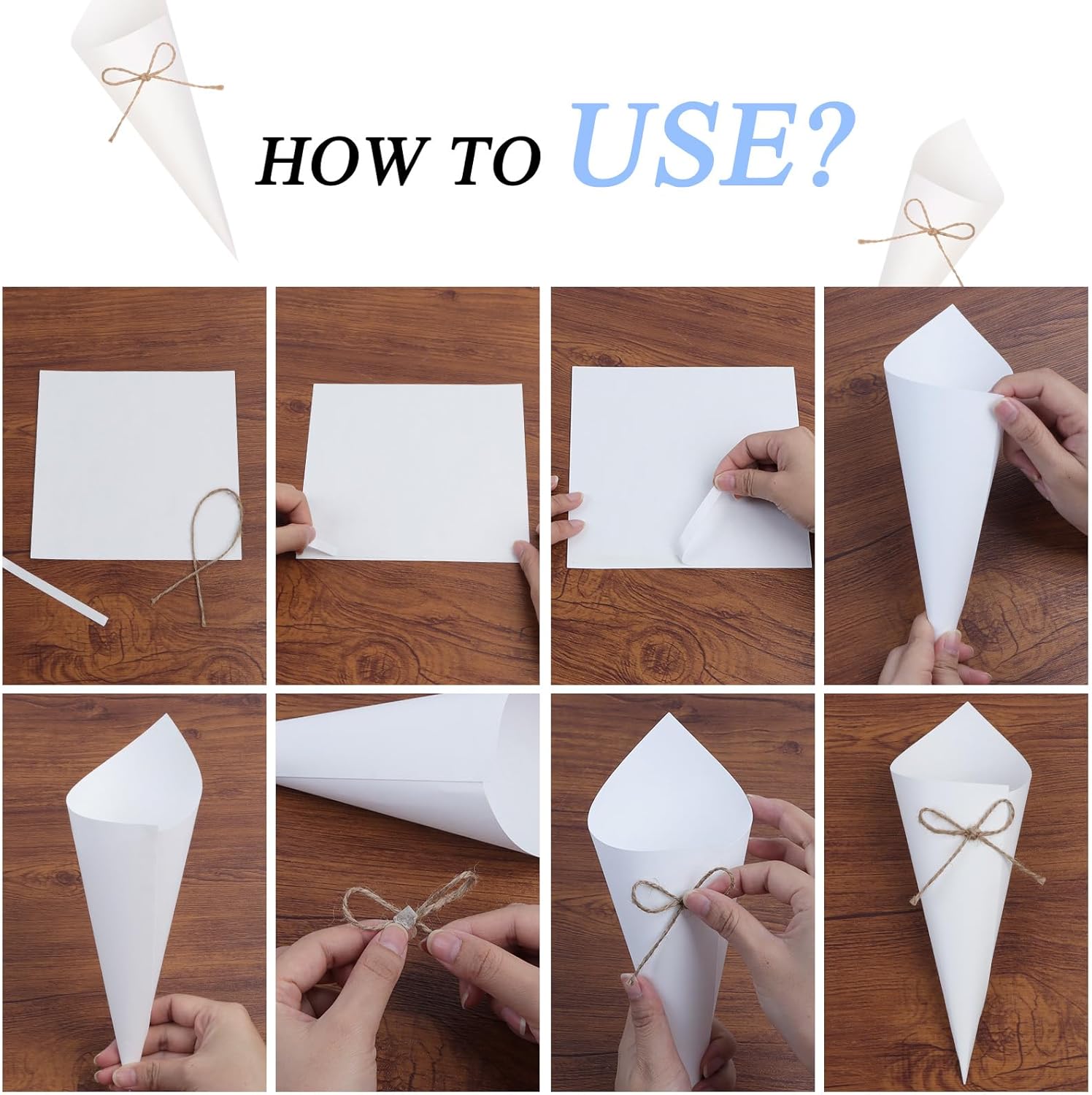 HOW TO USE?