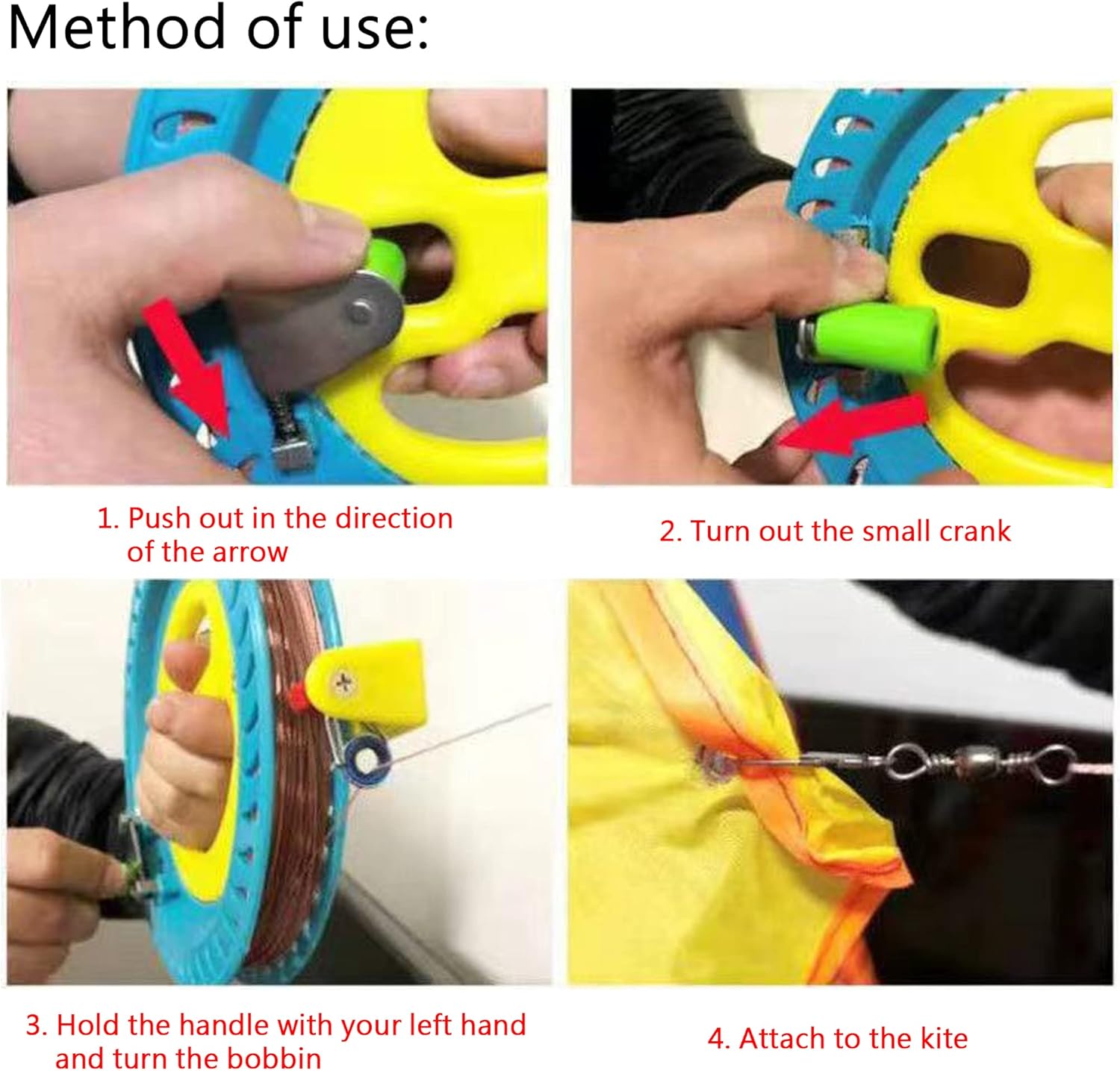 Method of use:

1. Push out in the direction of the arrow

2. Turn out the small crank

3. Hold the handle with your left hand and turn the bobbin

4. Attach to the kite