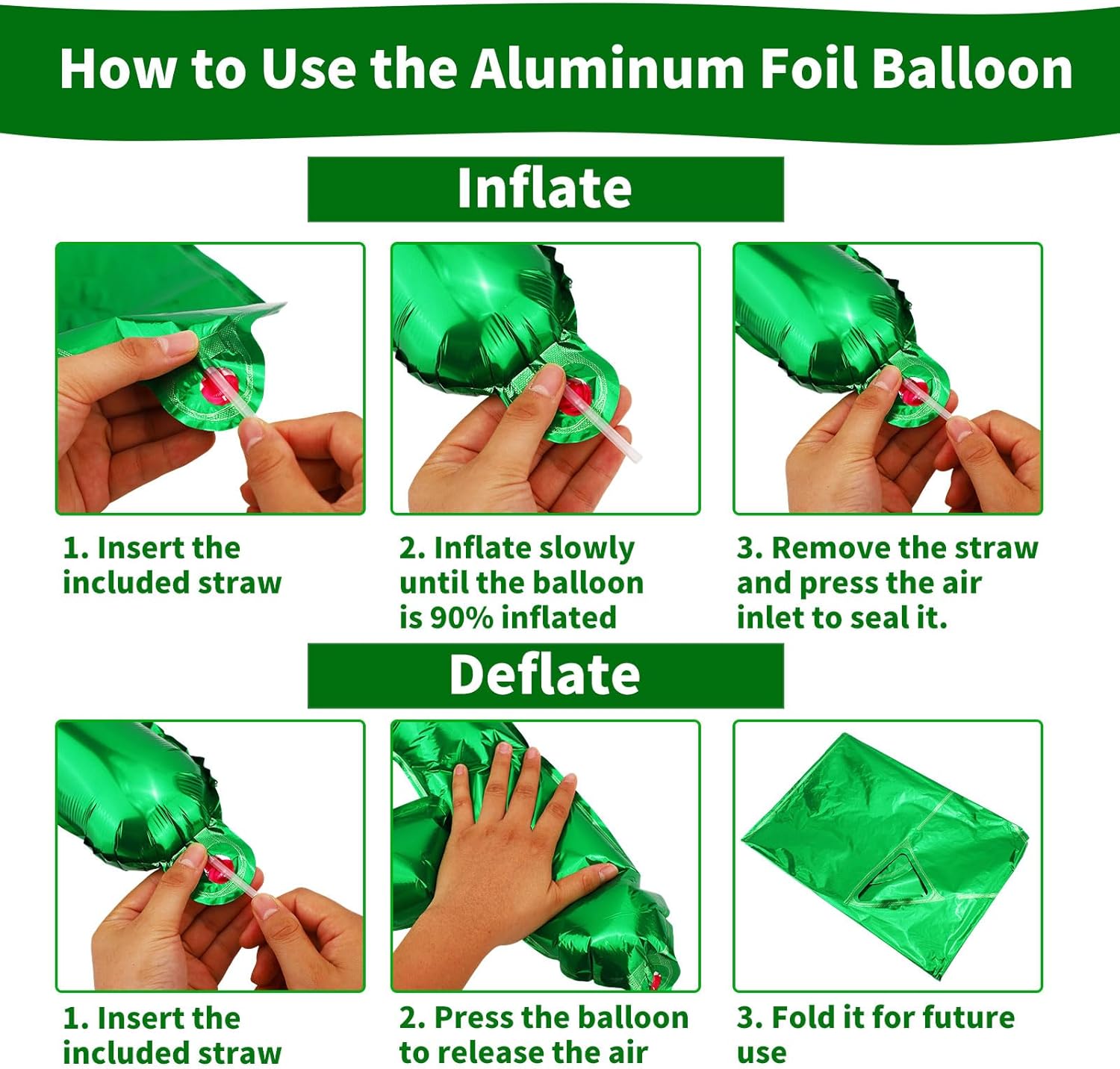 How to Use the Aluminum Foil Balloon

Inflate

1. Insert the included straw

2. Inflate slowly until the balloon is 90% inflated

3. Remove the straw and press the air inlet to seal it.

Deflate

1. Insert the included straw

2. Press the balloon to release the air

3. Fold it for future use