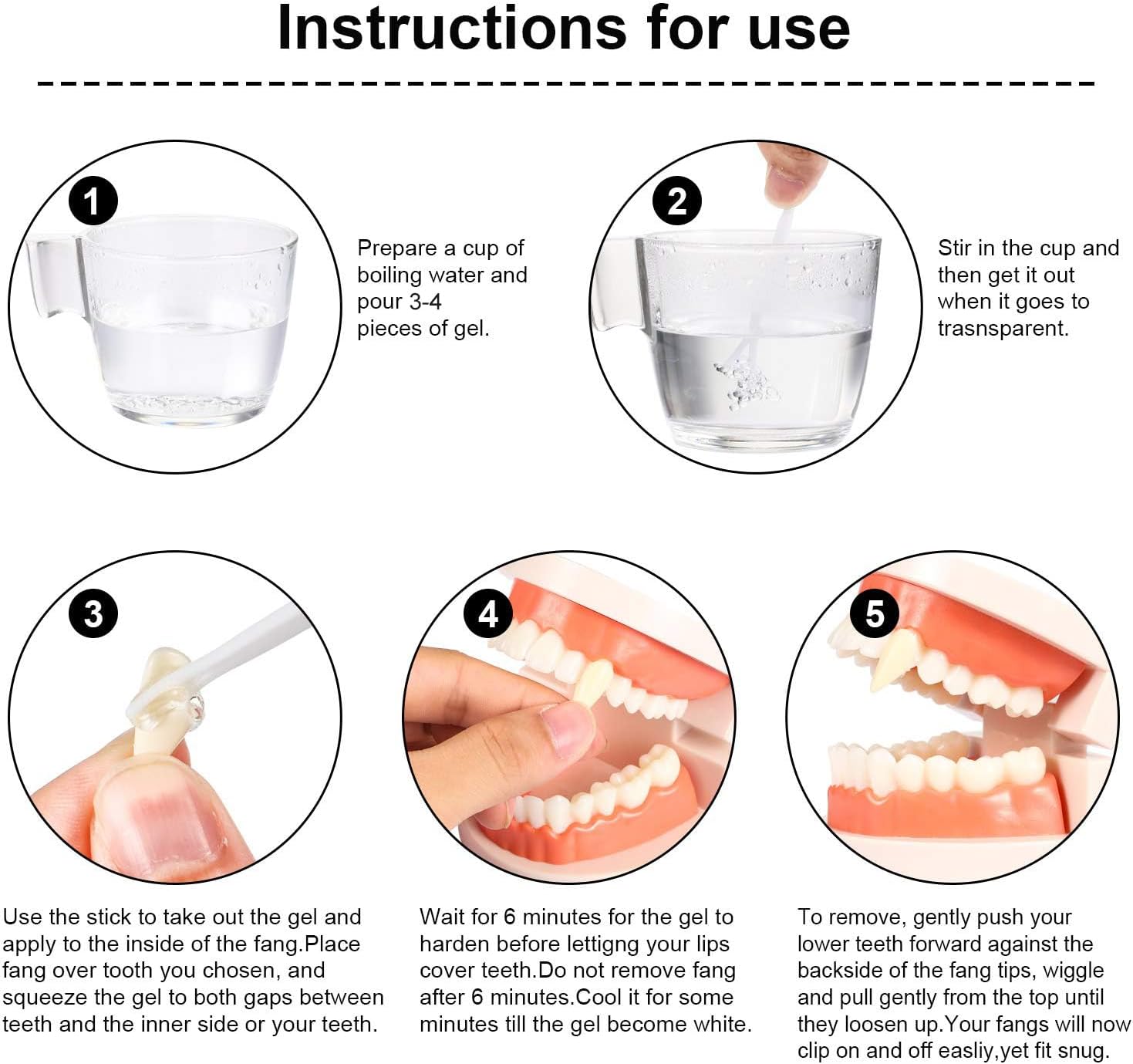 Instructions for use

1

Prepare a cup of boiling water and pour 3-4 pieces of gel.

2

Stir in the cup and then get it out when it goes to trasnsparent.

3

4

5

Use the stick to take out the gel and apply to the inside of the fang.Place fang over tooth you chosen, and squeeze the gel to both gaps between teeth and the inner side or your teeth.

Wait for 6 minutes for the gel to harden before lettigng your lips cover teeth.Do not remove fang after 6 minutes.Cool it for some minutes till the gel become white.

To remove, gently push your lower teeth forward against the backside of the fang tips, wiggle and pull gently from the top until they loosen up.Your fangs will now clip on and off easliy,yet fit snug.