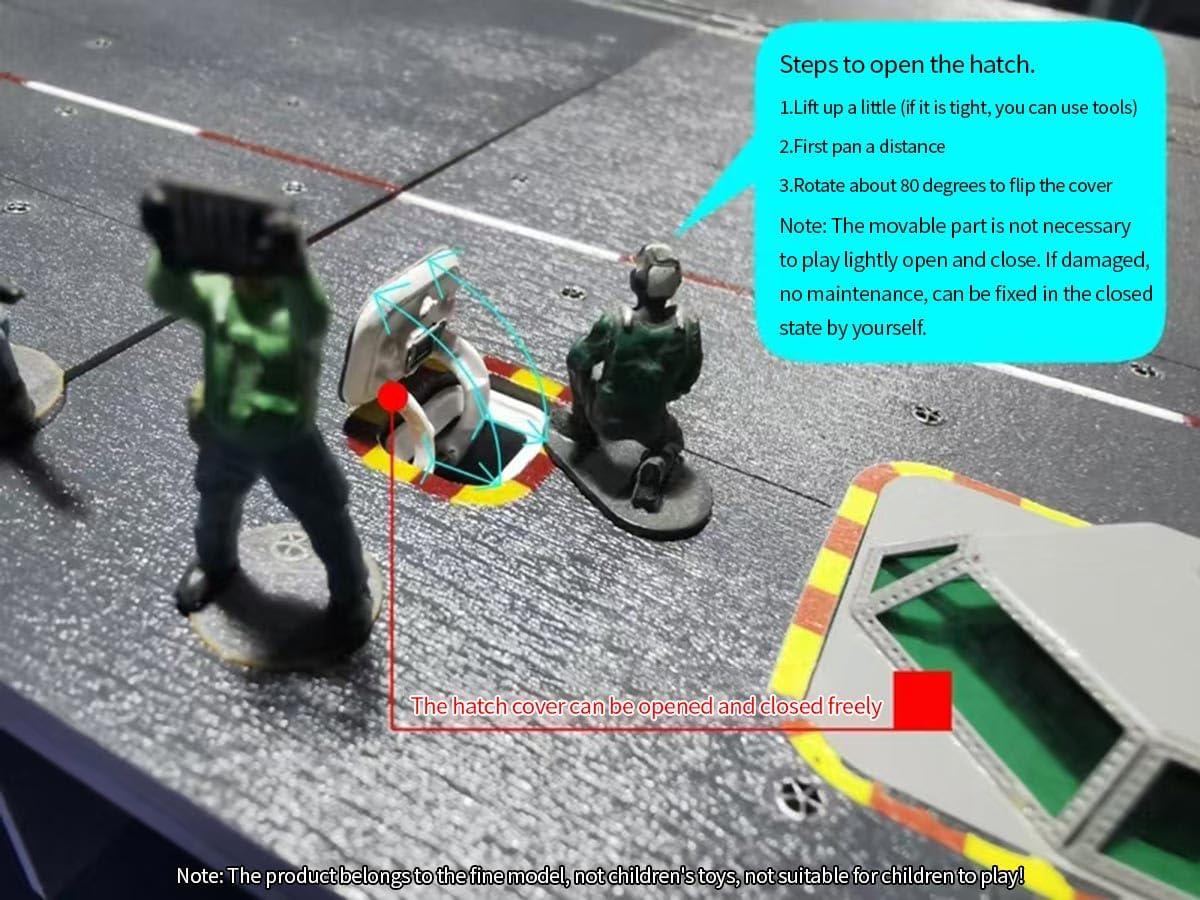 Steps to open the hatch.

1.Lift up a little (if it is tight, you can use tools)

2.First pan a distance

3.Rotate about 80 degrees to flip the cover

Note: The movable part is not necessary to play lightly open and close. If damaged, no maintenance, can be fixed in the closed state by yourself.

The hatch cover can be opened and closed freely

Note: The product belongs to the fine model, not children's toys, not suitable for children to play!