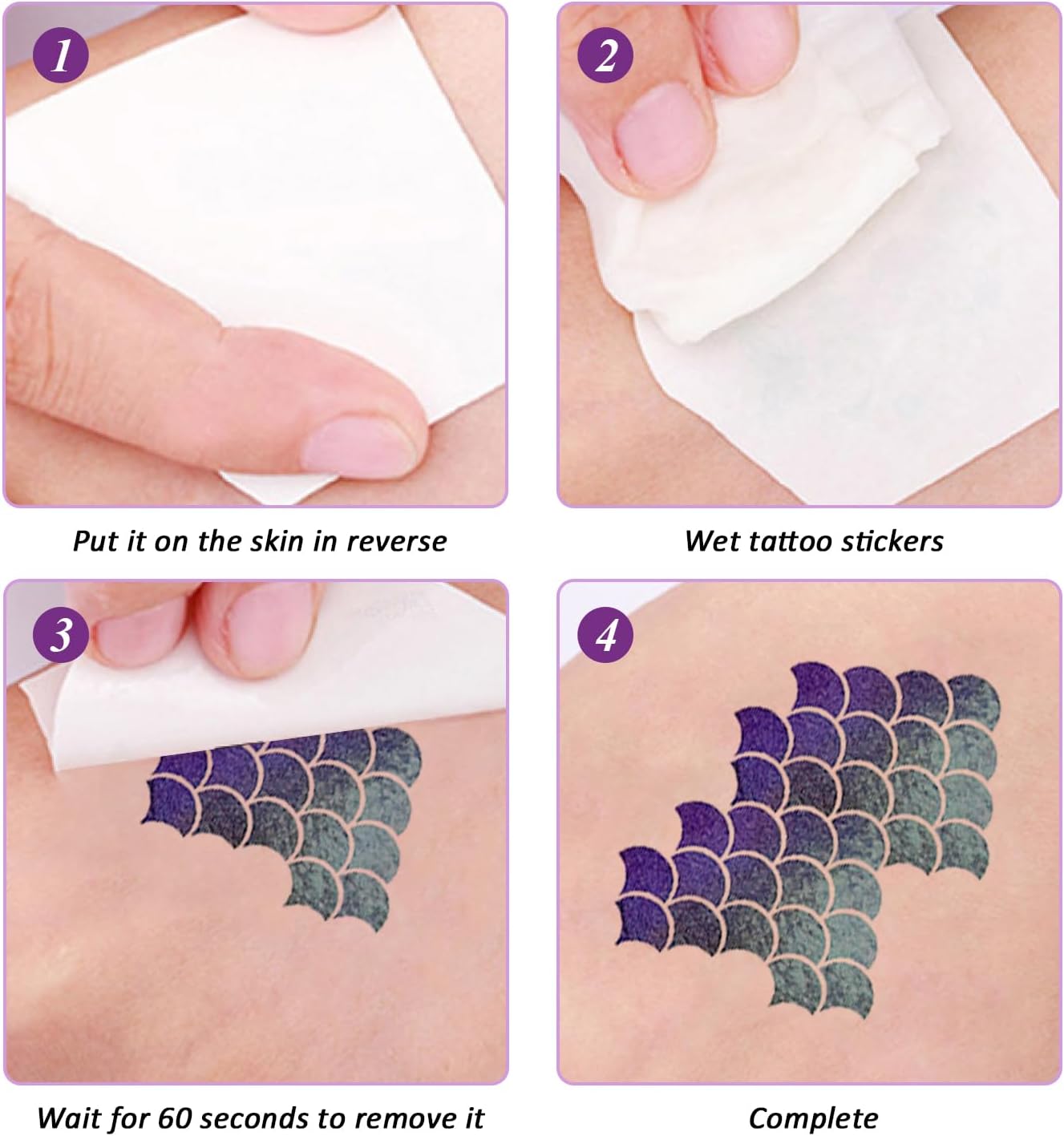 1

Put it on the skin in reverse

2

Wet tattoo stickers

3

Wait for 60 seconds to remove it

4

Complete