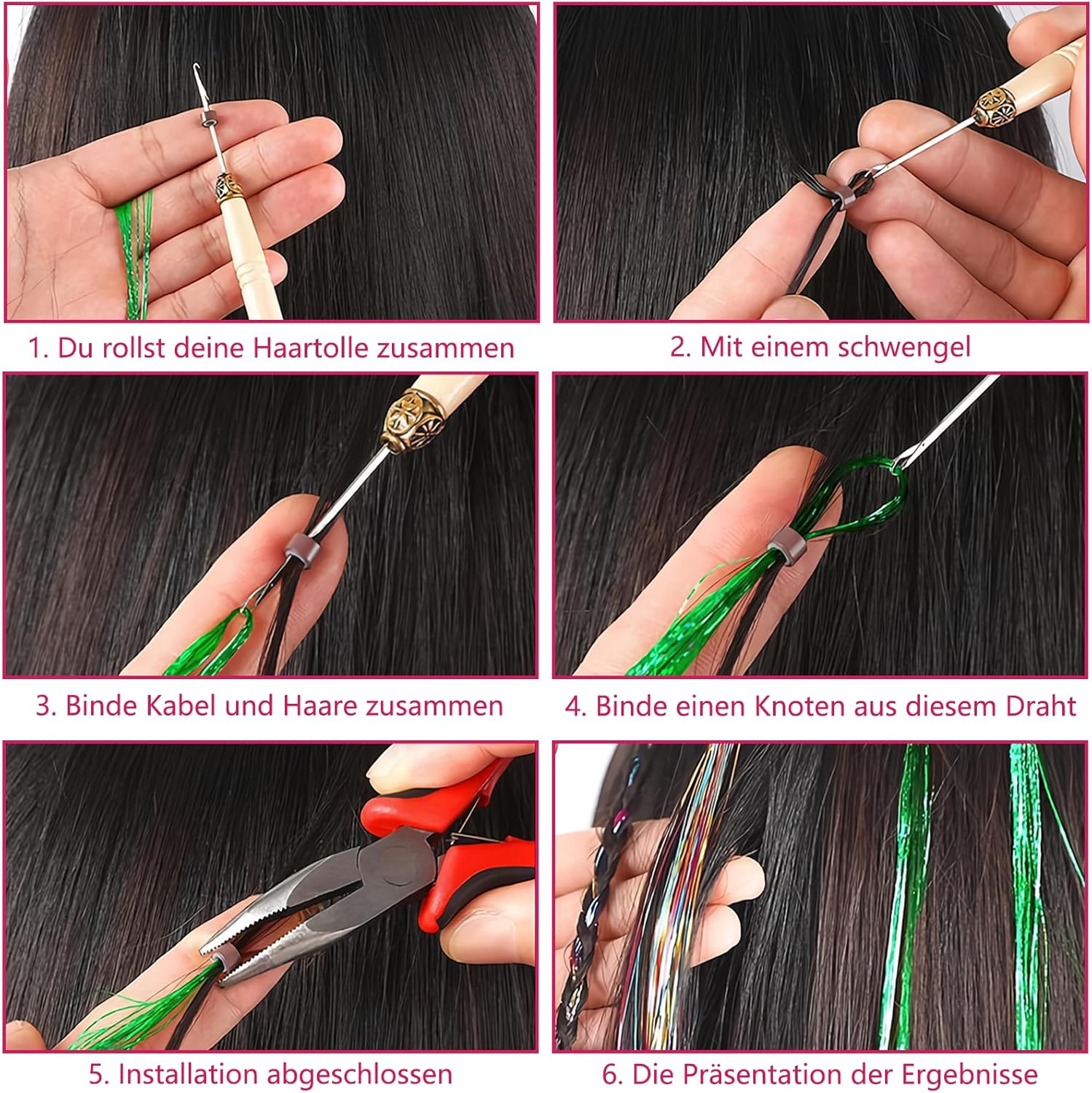 1. Du rollst deine Haartolle zusammen

2. Mit einem schwengel

3. Binde Kabel und Haare zusammen

4. Binde einen Knoten aus diesem Draht

5. Installation abgeschlossen

6. Die Präsentation der Ergebnisse