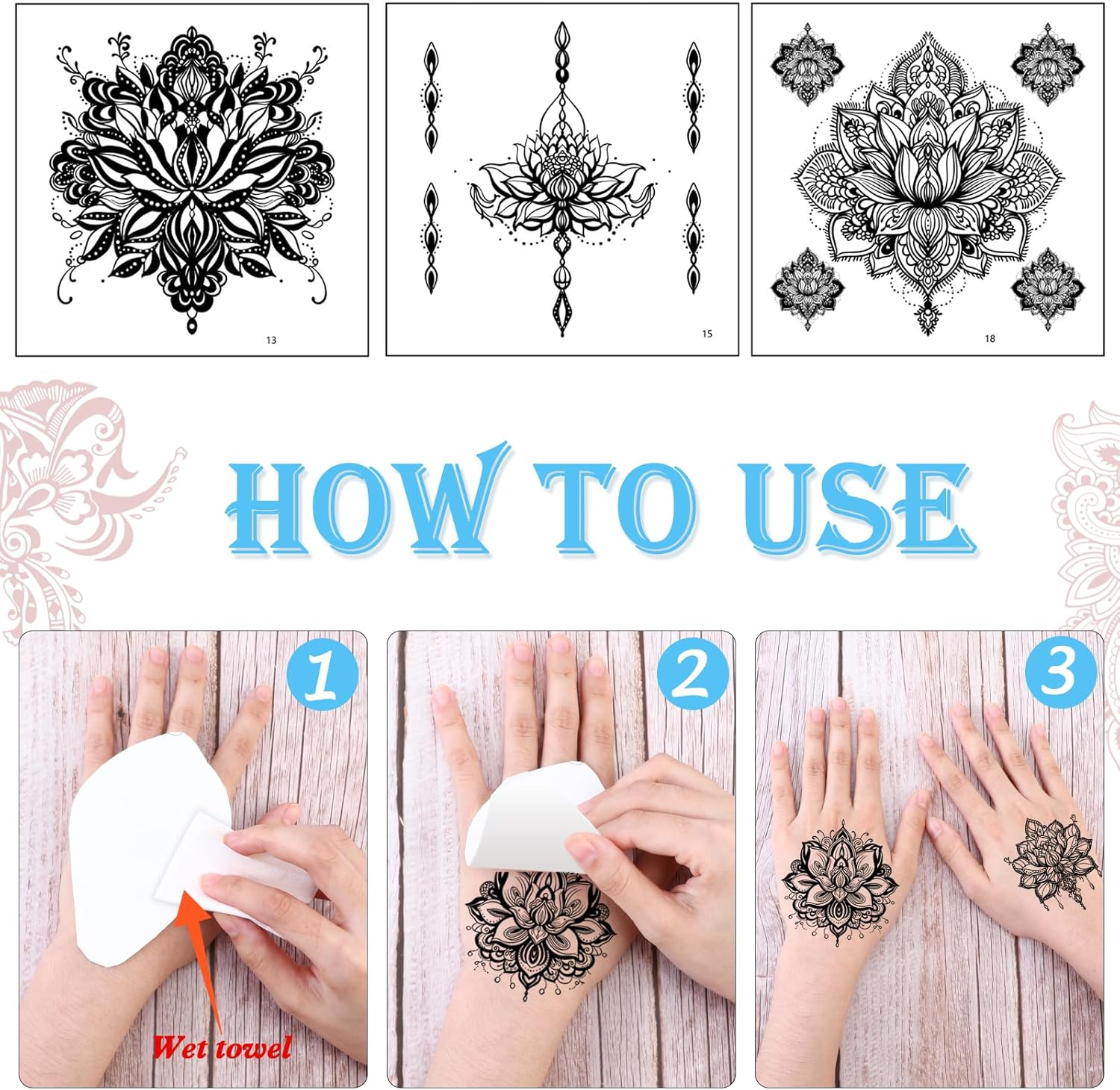 13

15

18

HOW TO USE

1

Wet towel

2

3