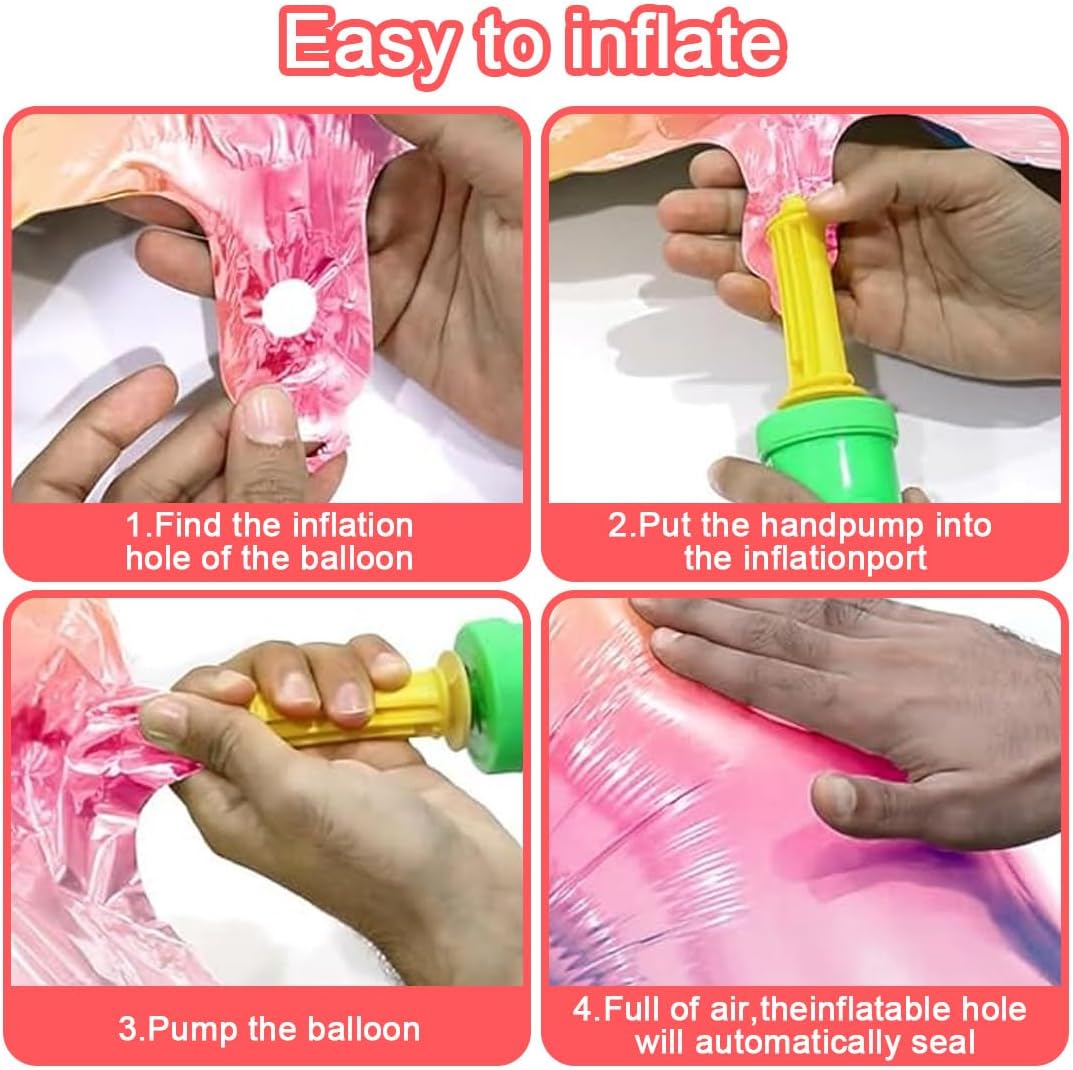 Easy to inflate

1.Find the inflation hole of the balloon

2.Put the handpump into the inflationport

3.Pump the balloon

4.Full of air,theinflatable hole will automatically seal