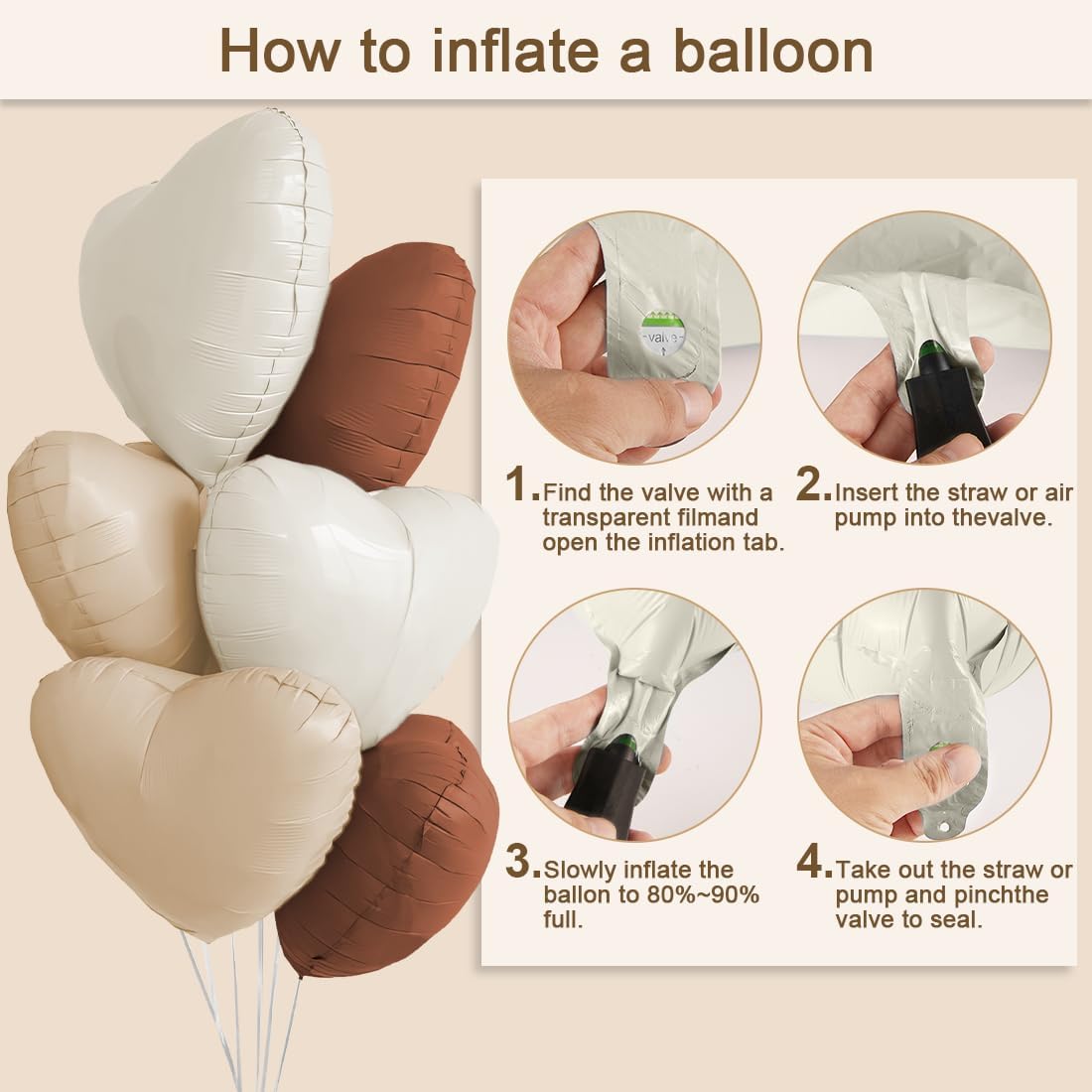 How to inflate a balloon

valve

1. Find the valve with a transparent filmand open the inflation tab.

2. Insert the straw or air pump into thevalve.

3. Slowly inflate the ballon to 80%~90% full.

4. Take out the straw or pump and pinchthe valve to seal.