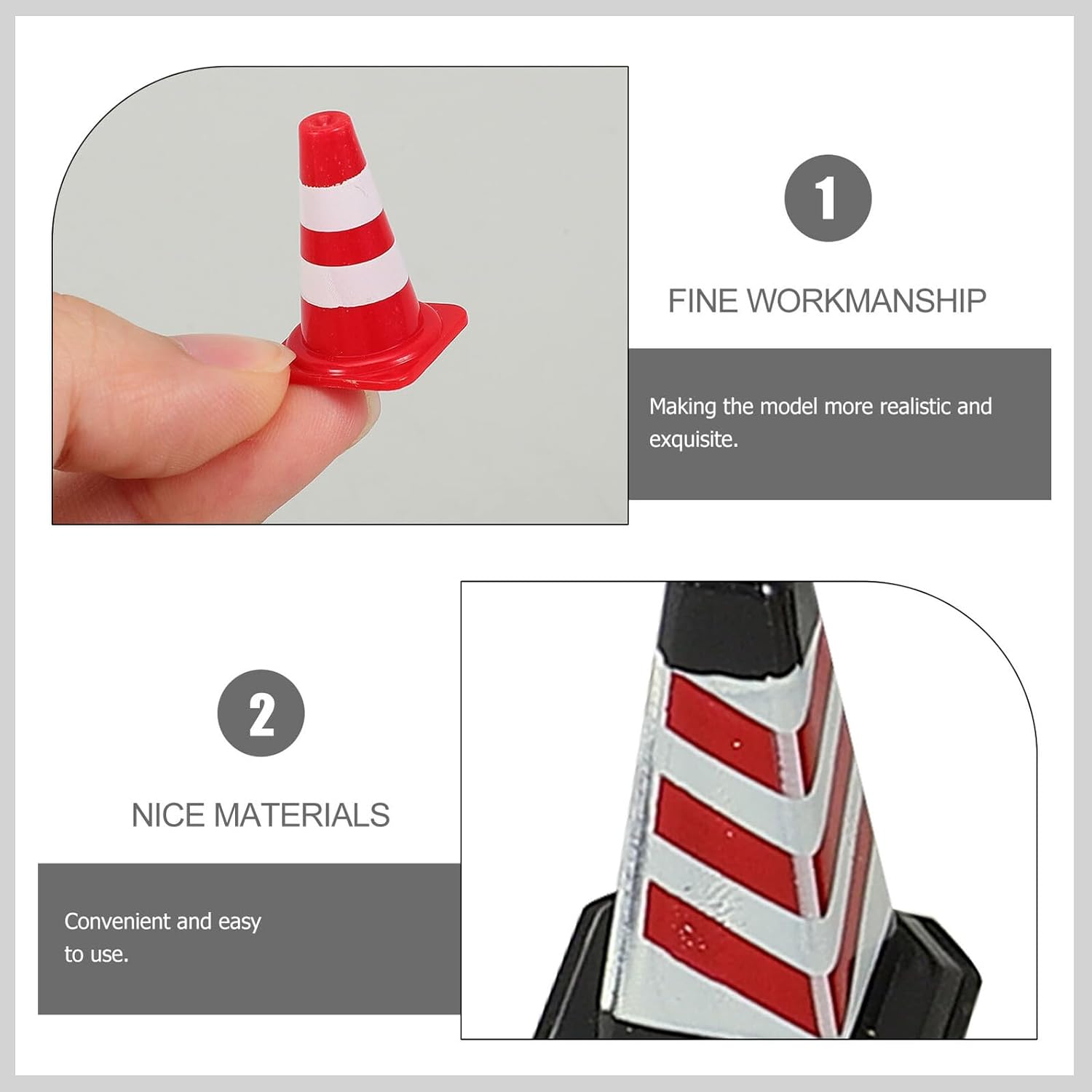 1

FINE WORKMANSHIP

Making the model more realistic and exquisite.

2

NICE MATERIALS

Convenient and easy to use.