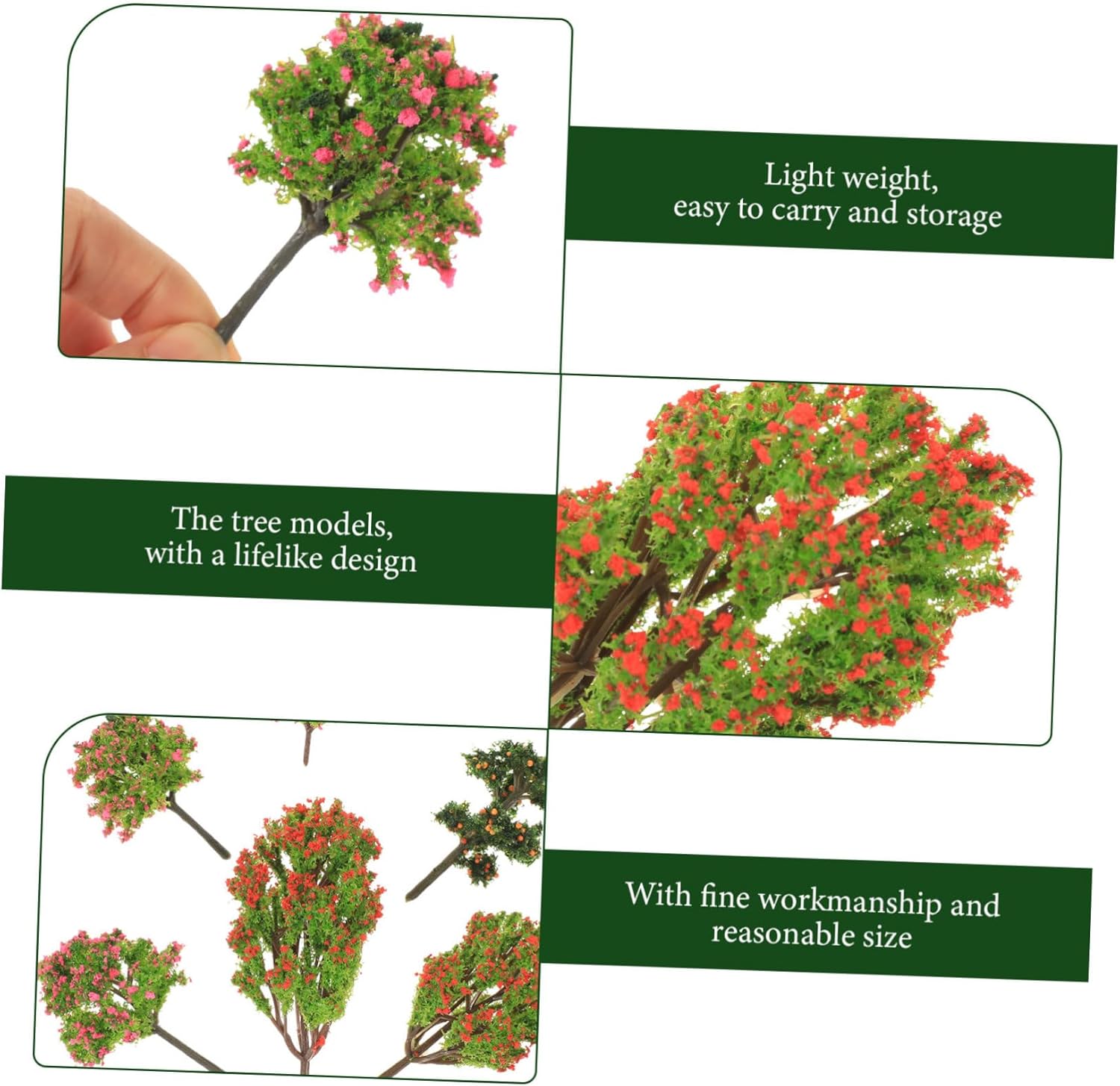 Light weight, easy to carry and storage

The tree models, with a lifelike design

With fine workmanship and reasonable size