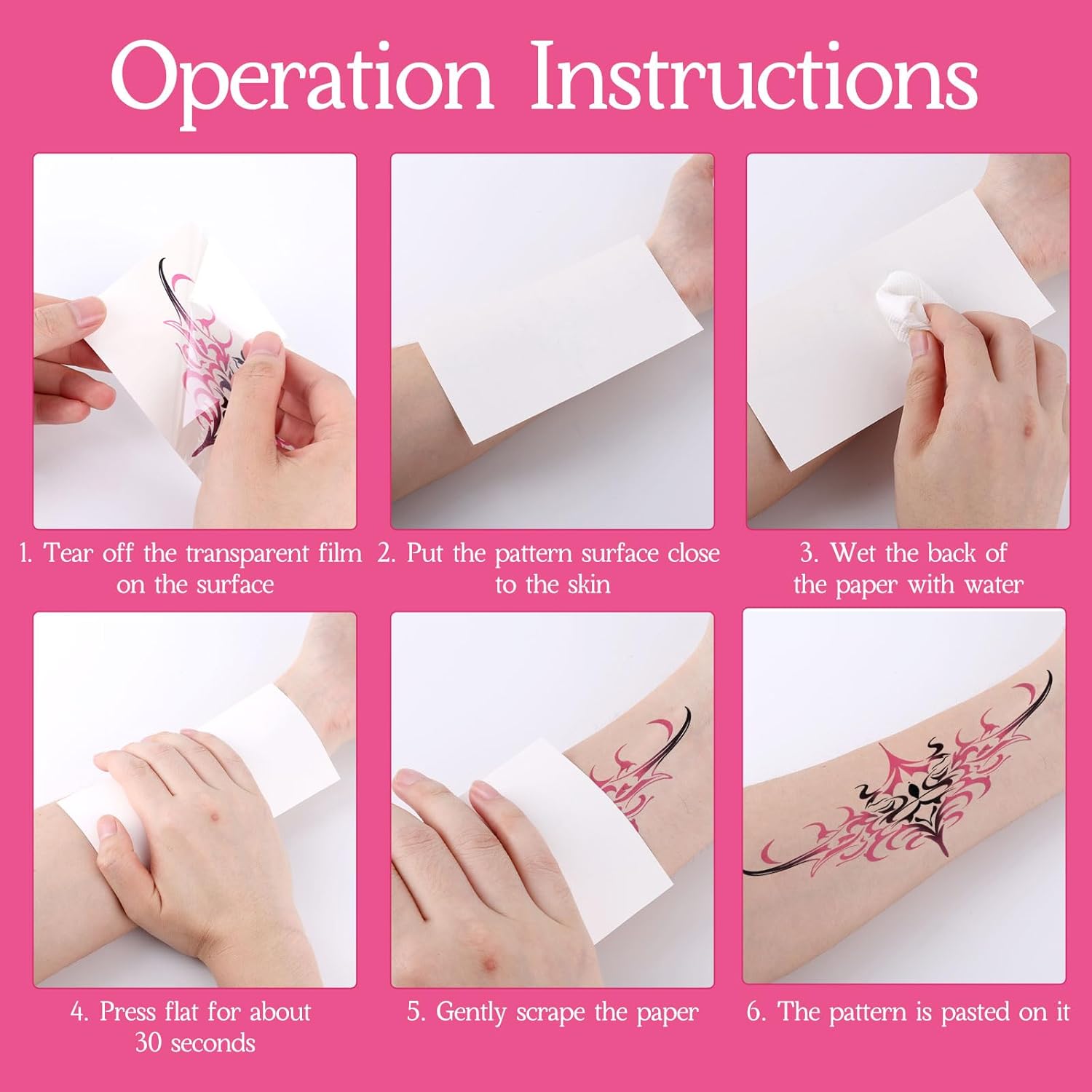 Operation Instructions

1. Tear off the transparent film on the surface

2. Put the pattern surface close to the skin

3. Wet the back of the paper with water

4. Press flat for about 30 seconds

5. Gently scrape the paper

6. The pattern is pasted on it