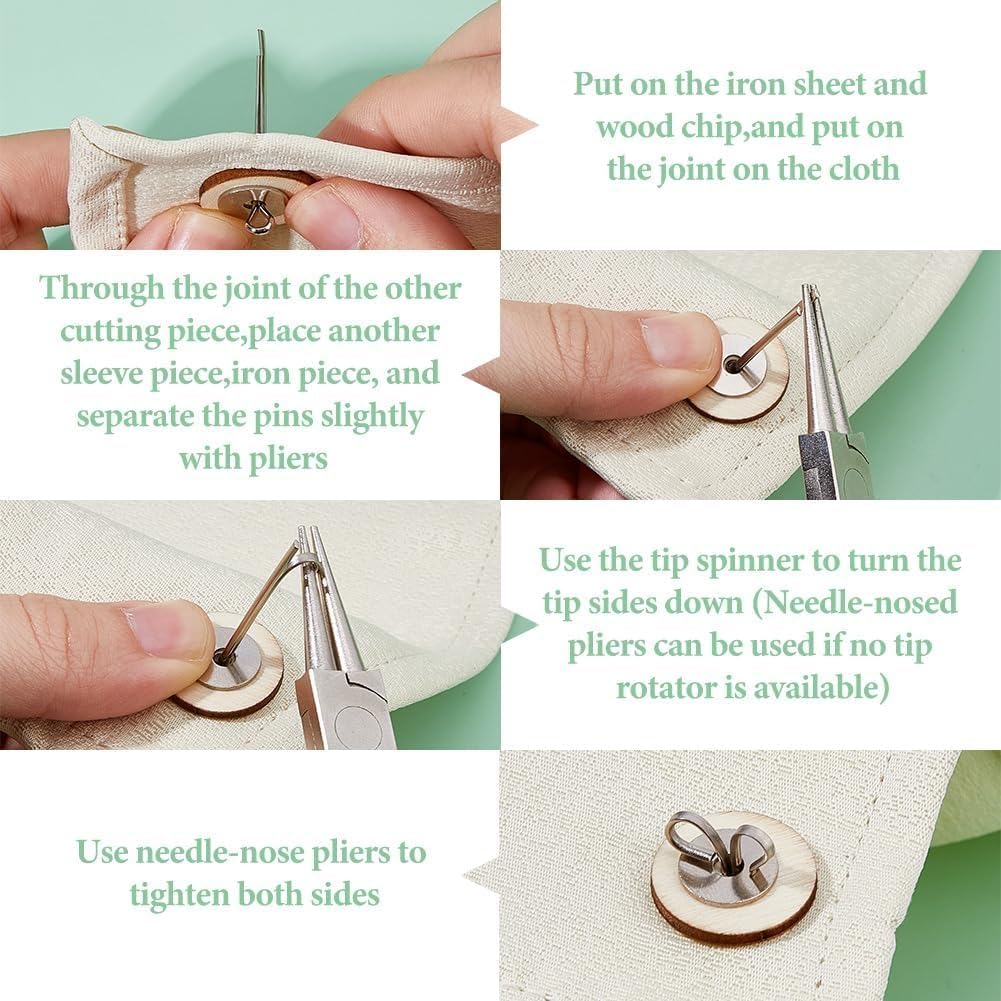 Put on the iron sheet and wood chip,and put on the joint on the cloth

Through the joint of the other cutting piece,place another sleeve piece,iron piece, and separate the pins slightly with pliers

Use the tip spinner to turn the tip sides down (Needle-nosed pliers can be used if no tip rotator is available)

Use needle-nose pliers to tighten both sides