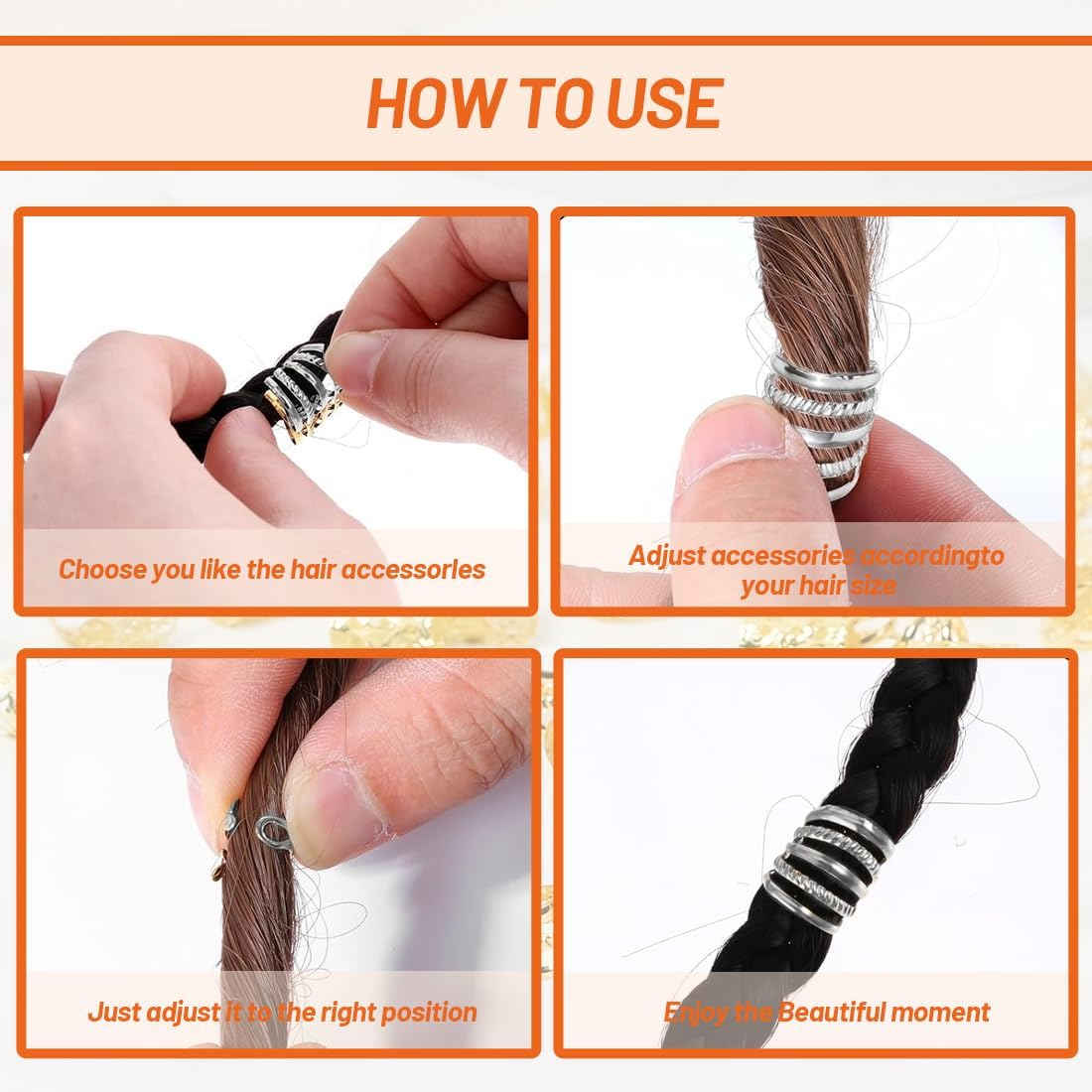 HOW TO USE

Choose you like the hair accessorles

Adjust accessories accordingto your hair size

Just adjust it to the right position

Enjoy the Beautiful moment