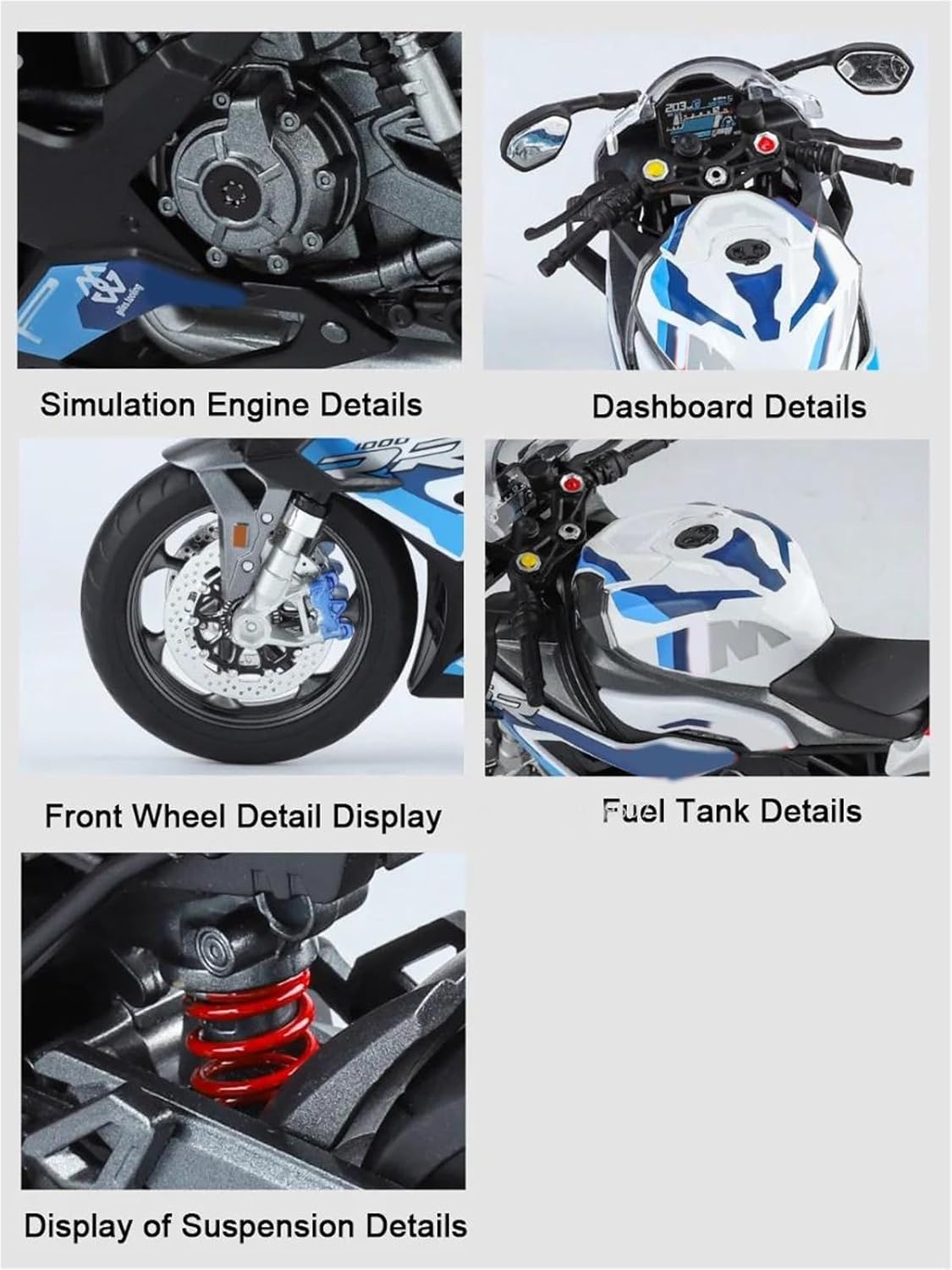 Simulation Engine Details

Dashboard Details

Front Wheel Detail Display

Fuel Tank Details

Display of Suspension Details