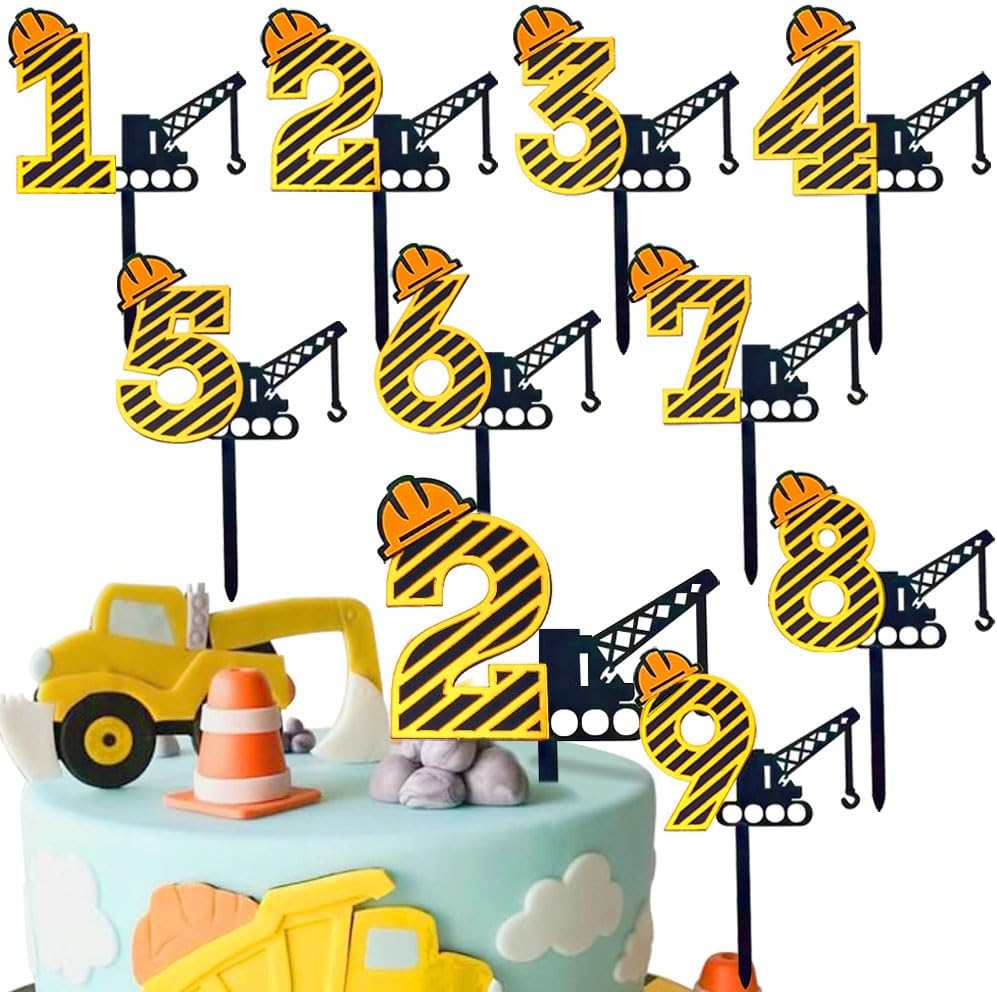 1 2 3 4
5 6 7
2 8
9